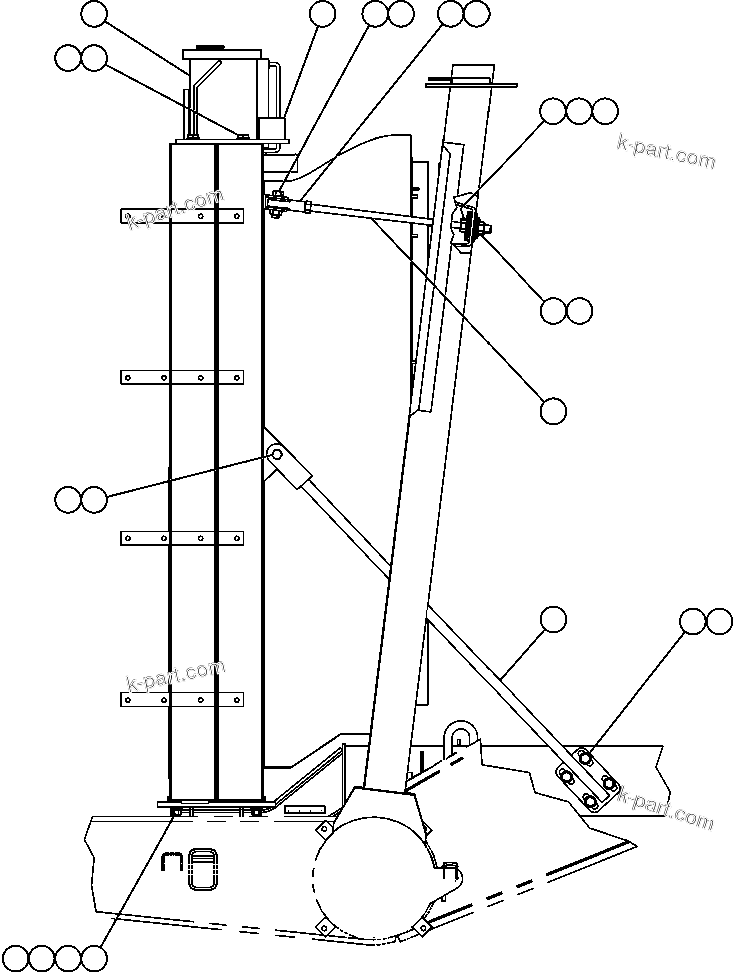 k-part.com
k-part.com
k-part.com
k-part.com