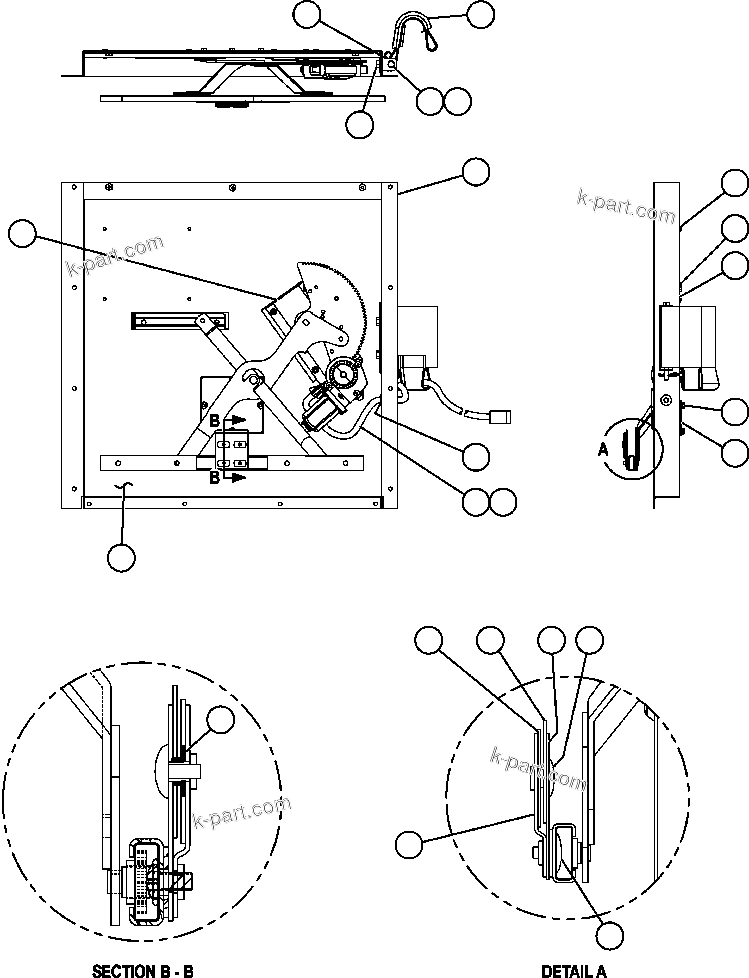 k-part.com

k-part.com

B

B

A

k-part.com

k-part.com

SECTION B - B

DETAIL A