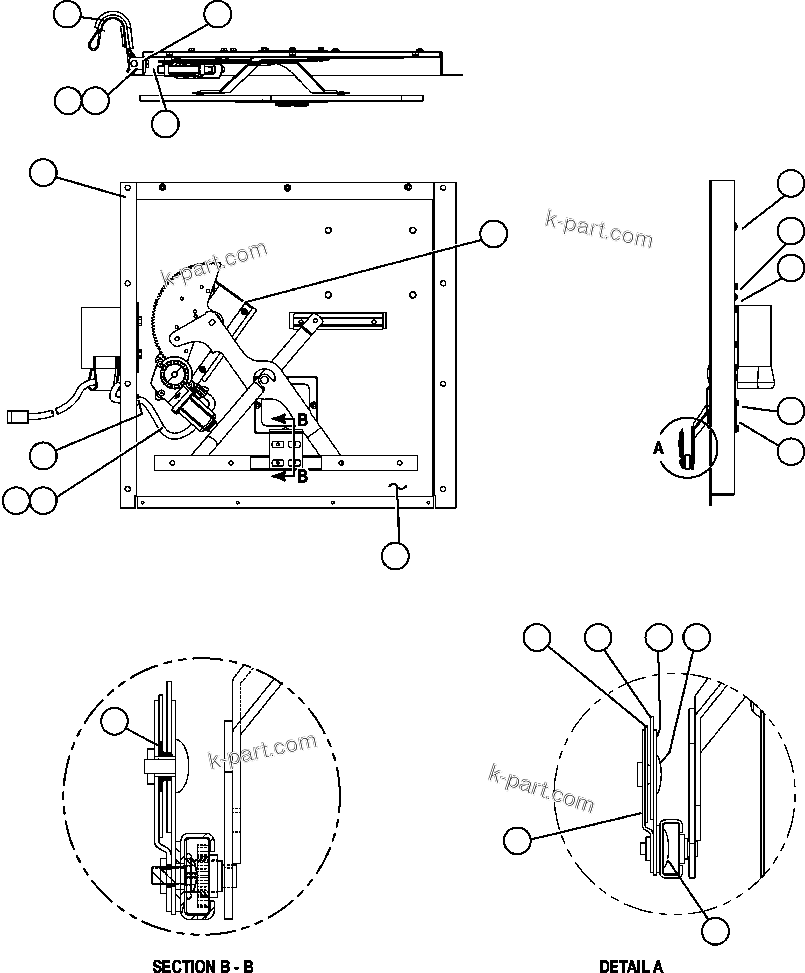 k-part.com

k-part.com

B

B

A

k-part.com

k-part.com

SECTION B - B

DETAIL A