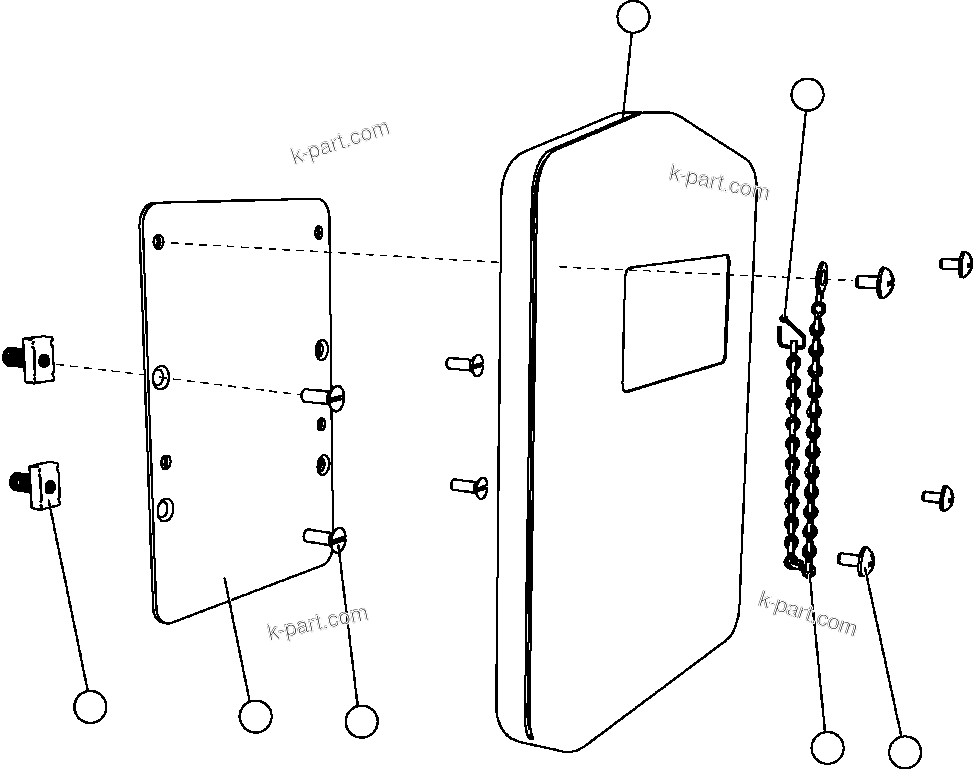 k-part.com
k-part.com
k-part.com
k-part.com