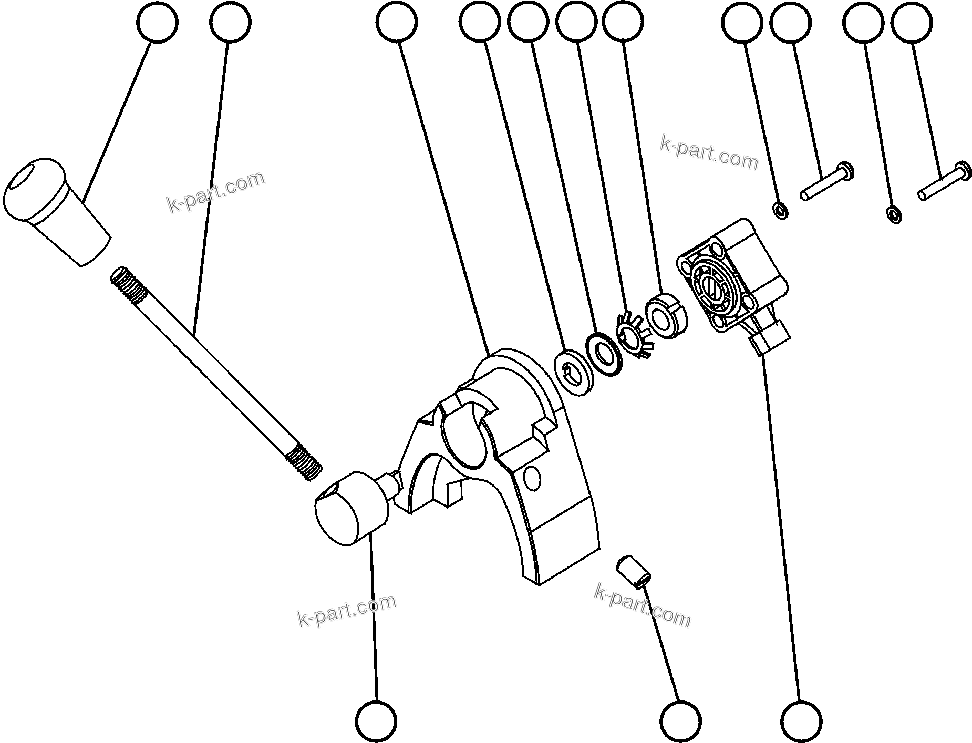 k-part.com

k-part.com

k-part.com

k-part.com