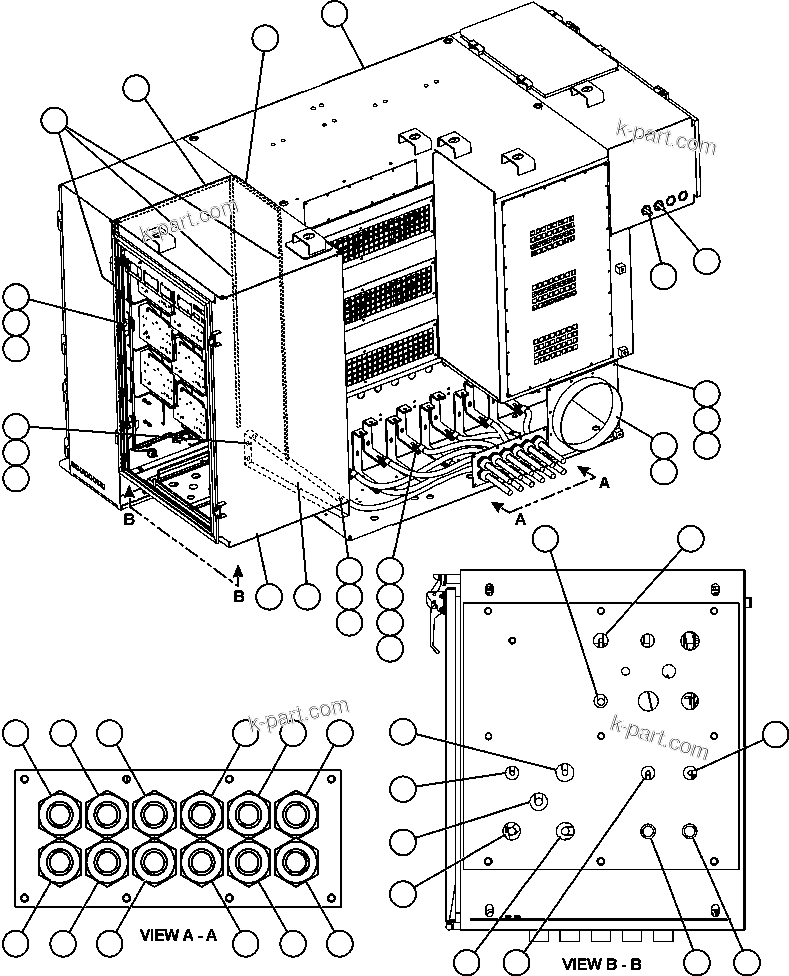 k-part.com
k-part.com
A
A
B
B
k-part.com
k-part.com
VIEW A - A
VIEW B - B