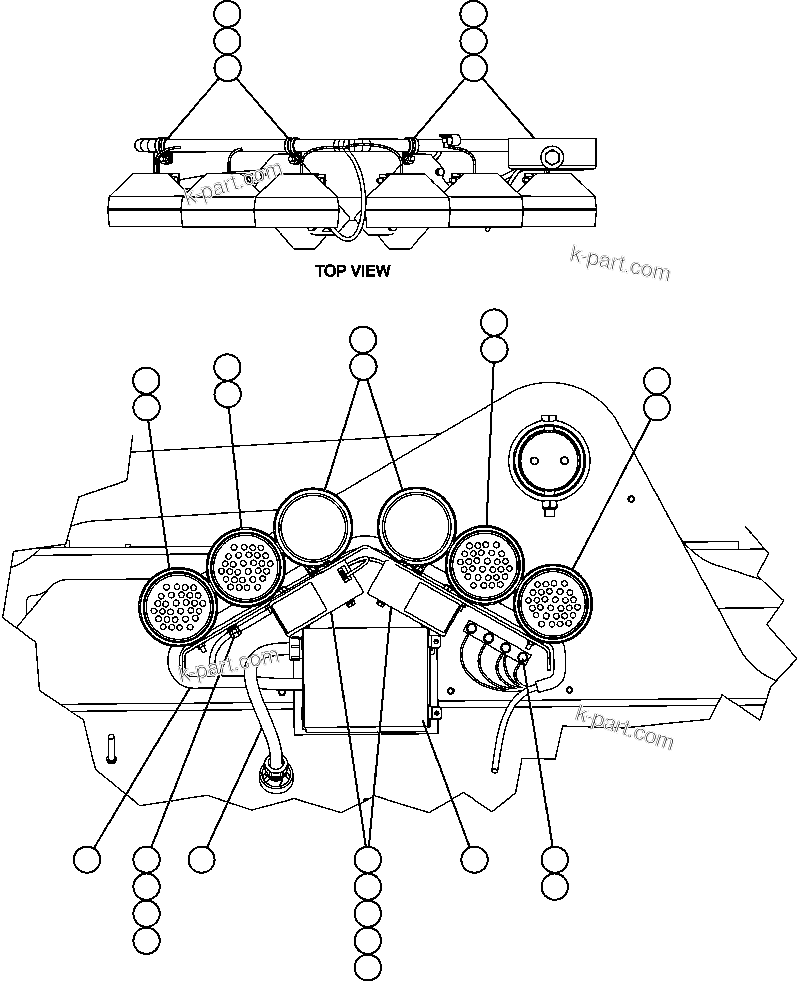 k-part.com

TOP VIEW

k-part.com

k-part.com

k-part.com