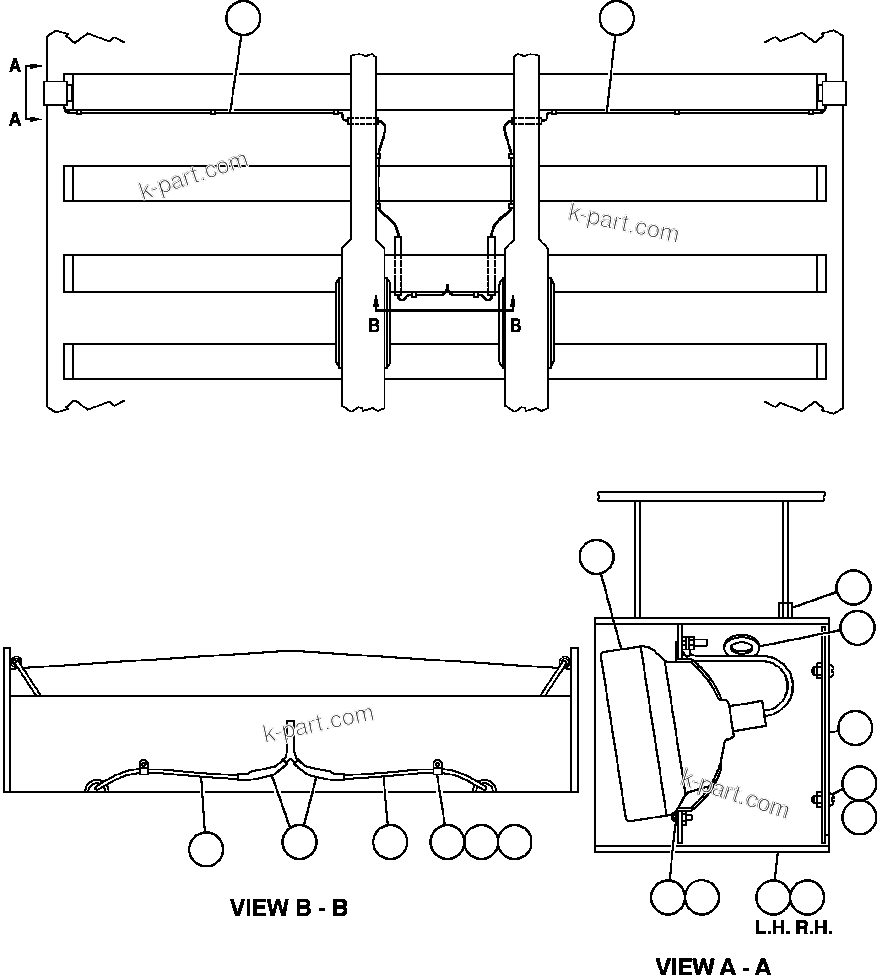 A

A

k-part.com

k-part.com

B

B

k-part.com

k-part.com

VIEW B - B

L.H. R.H.

VIEW A - A