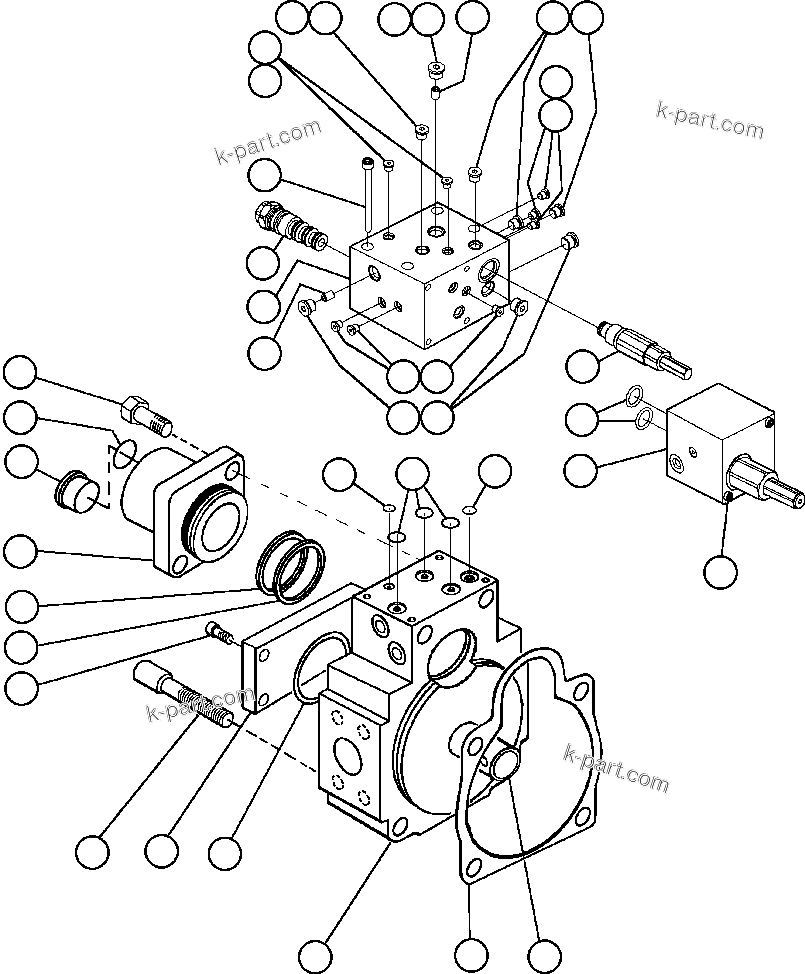 k-part.com

k-part.com

k-part.com

k-part.com