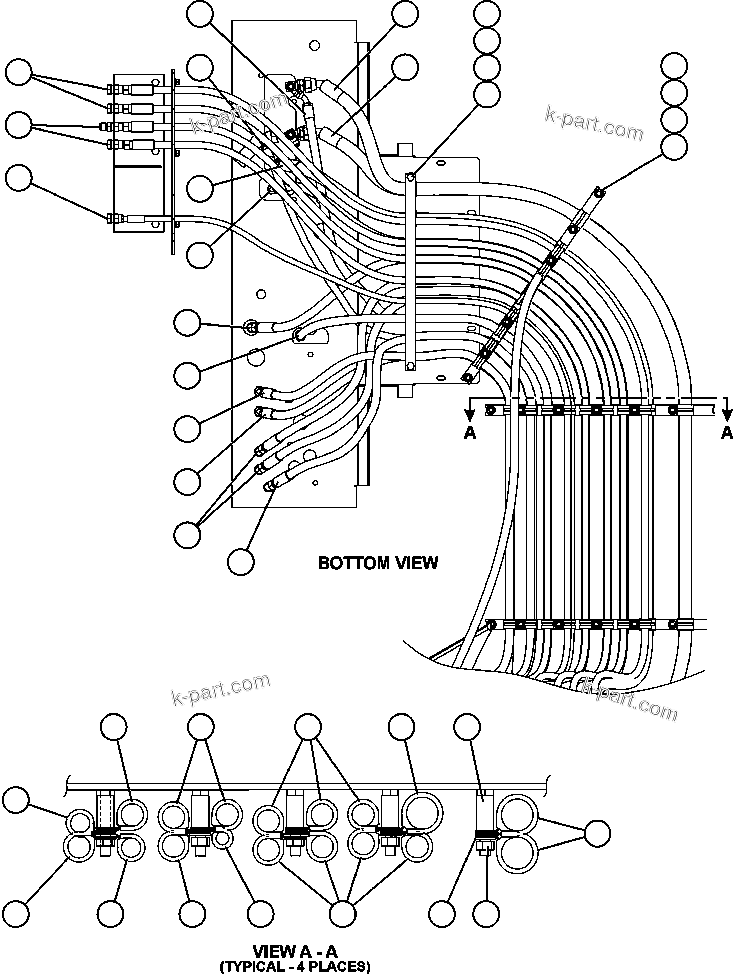 k-part.com

k-part.com

A

A

BOTTOM VIEW

k-part.com

k-part.com

VIEW A - A
(TYPICAL - 4 PLACES)