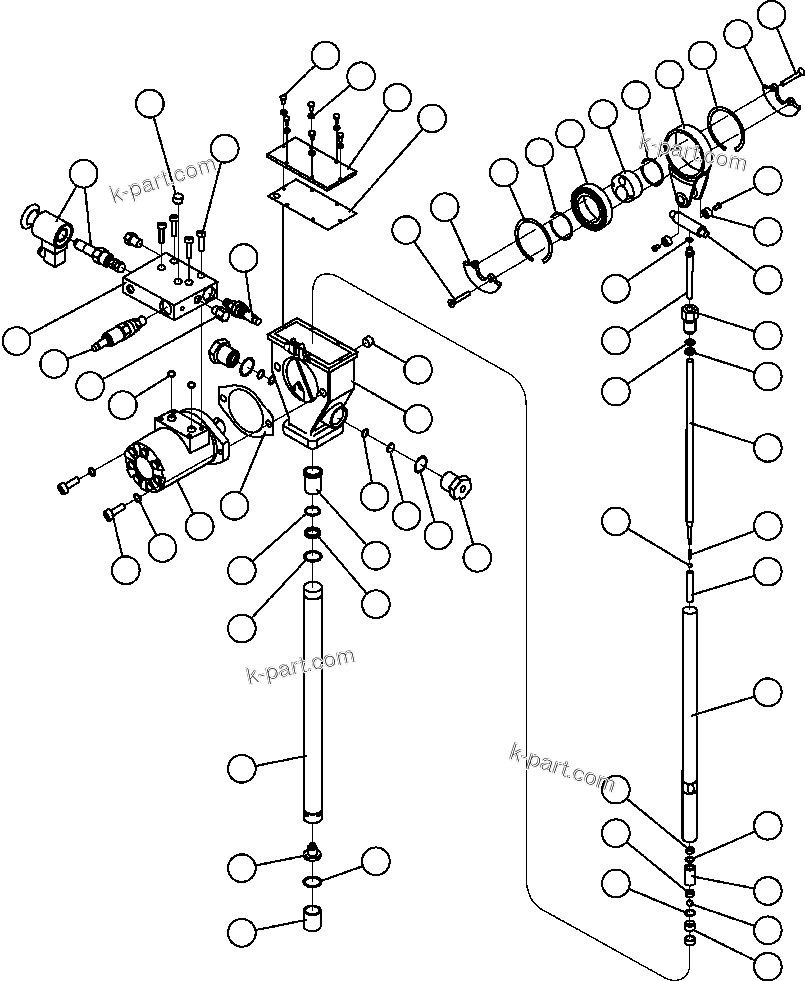 k-part.com

k-part.com

k-part.com

k-part.com