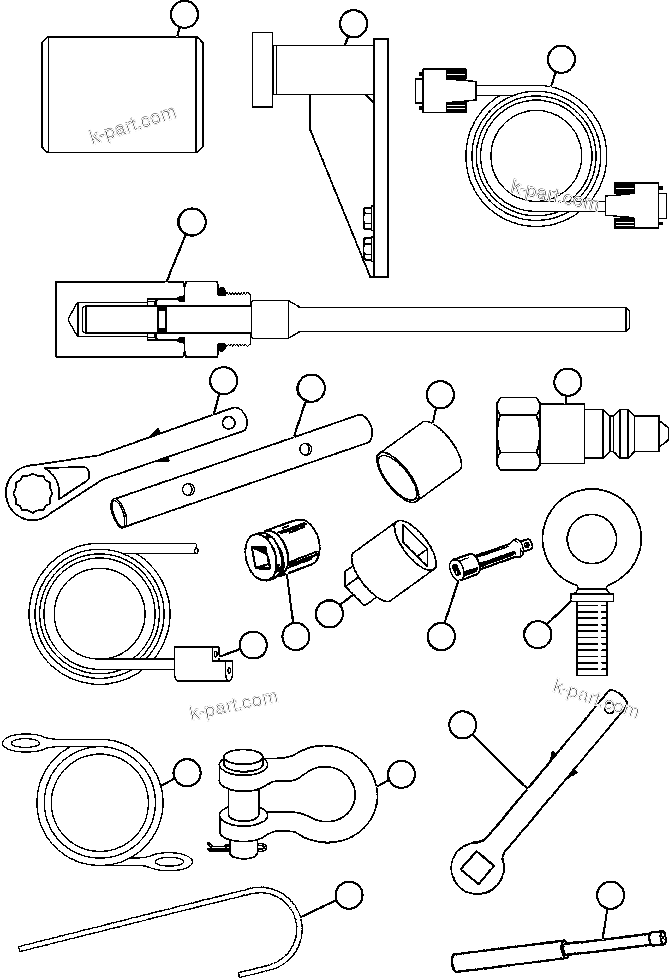 k-part.com
k-part.com
k-part.com
k-part.com