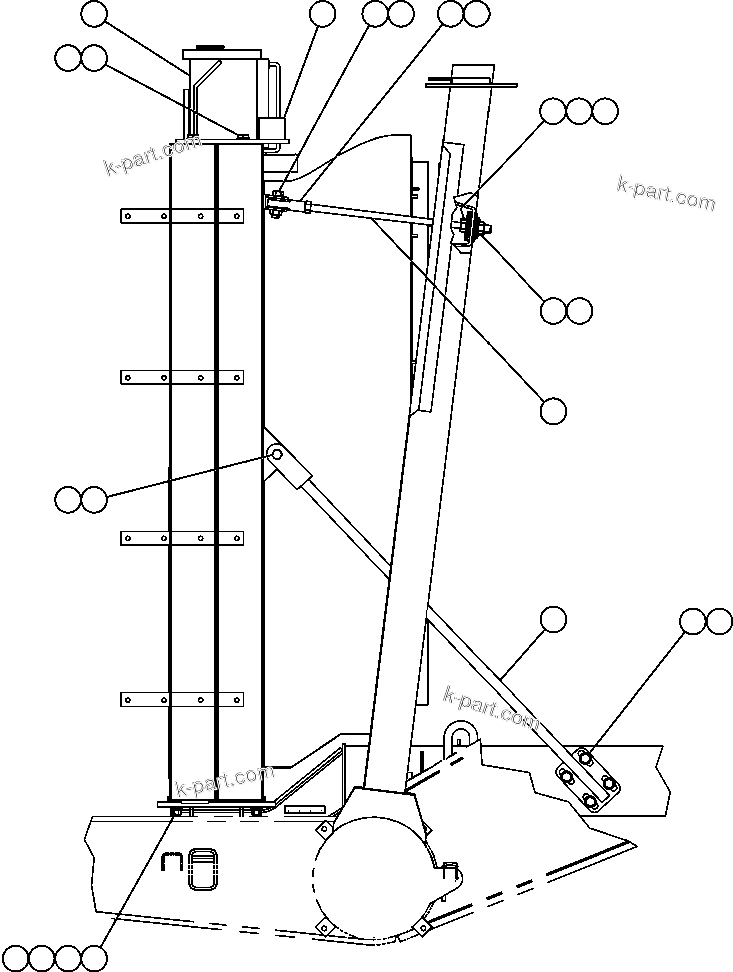 k-part.com

k-part.com

k-part.com

k-part.com