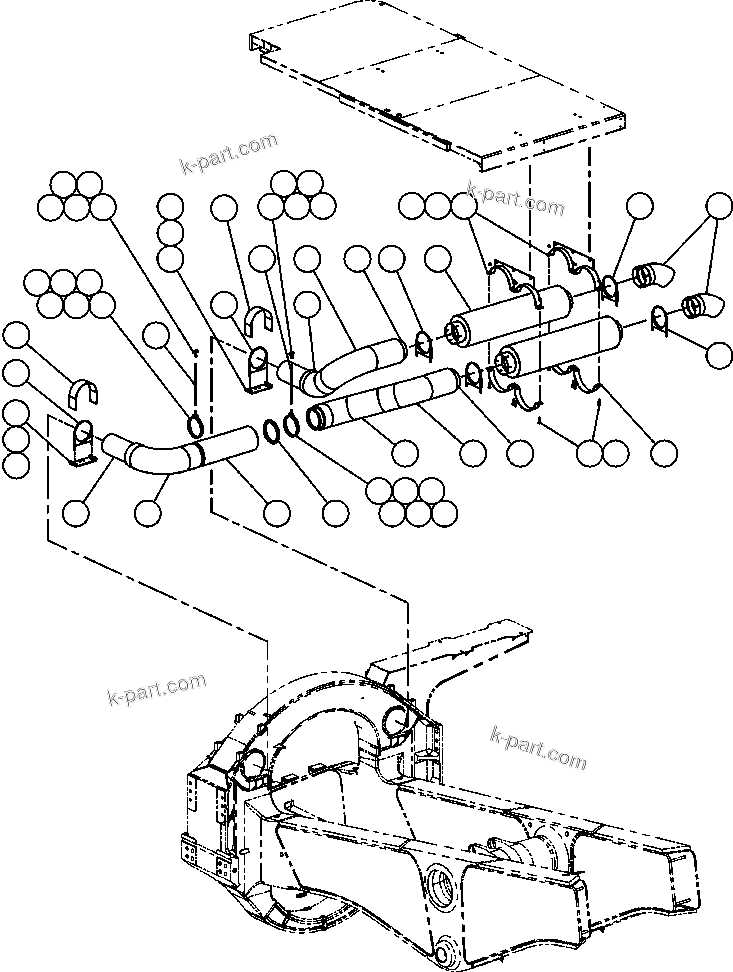 k-part.com

k-part.com

k-part.com

k-part.com