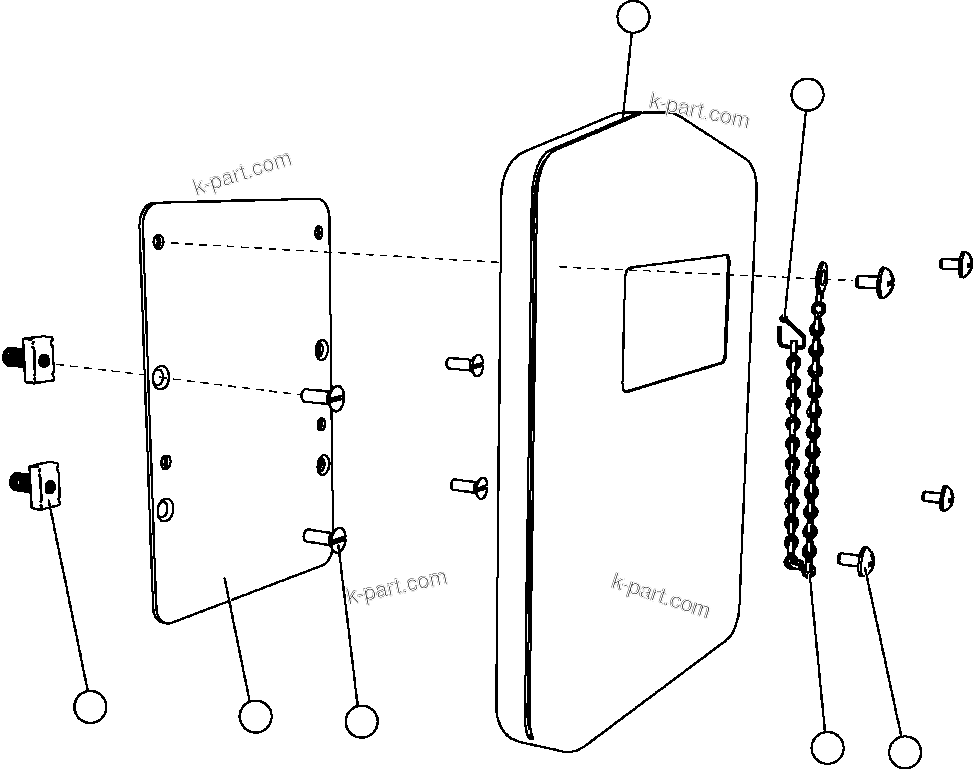 k-part.com
k-part.com
k-part.com
k-part.com