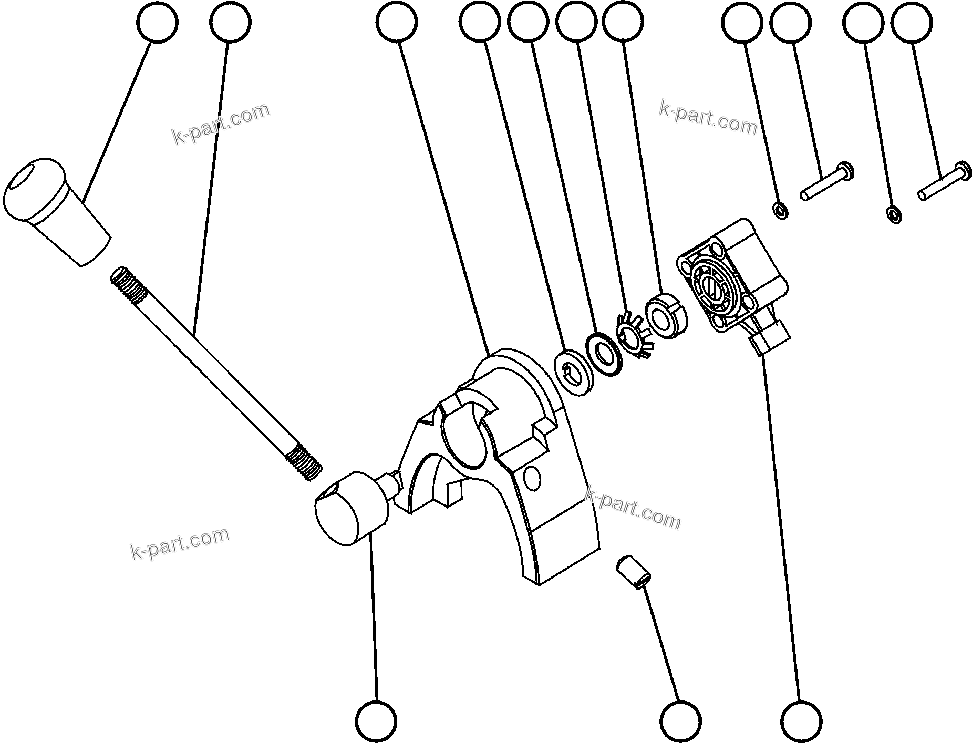 k-part.com
k-part.com
k-part.com
k-part.com