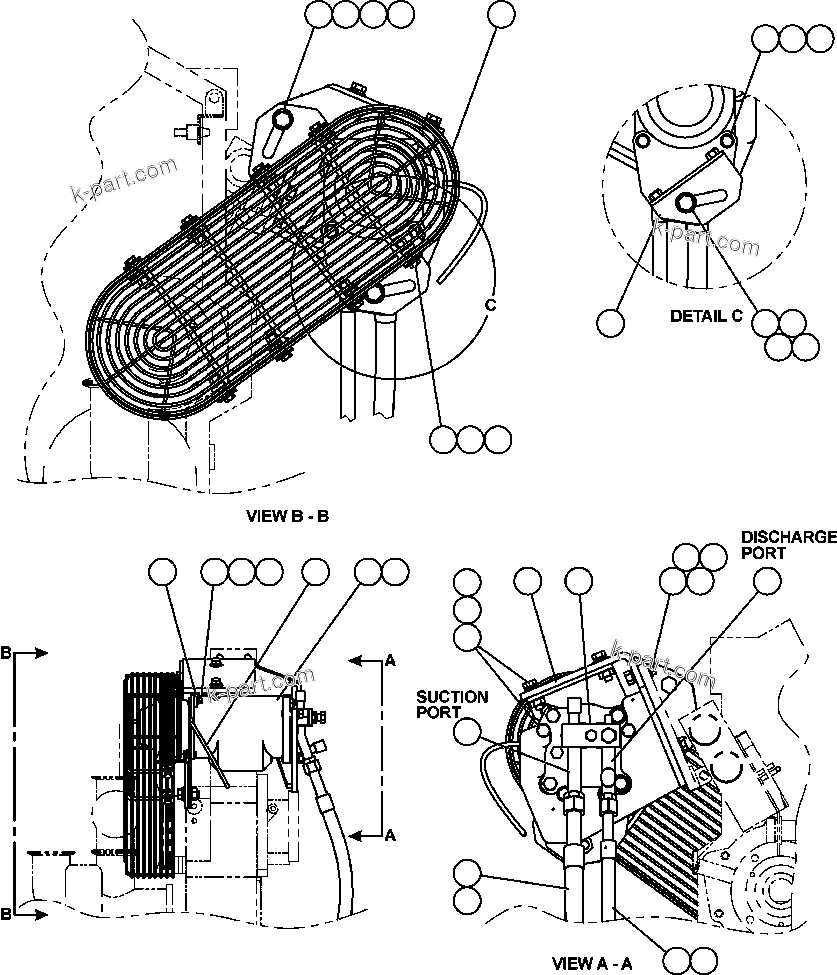 k-part.com

C

k-part.com

DETAIL C

VIEW B - B

DISCHARGE PORT

B

A

k-part.com

k-part.com

SUCTION PORT

A

B

VIEW A - A