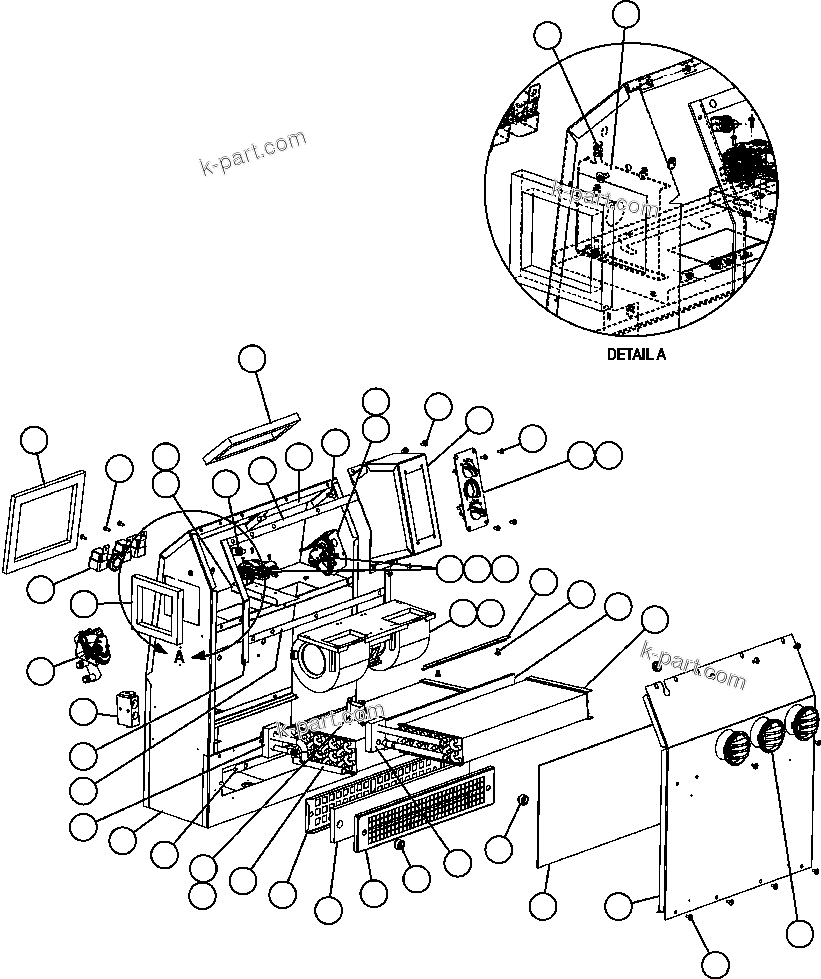 k-part.com

k-part.com

DETAIL A

A

k-part.com

k-part.com