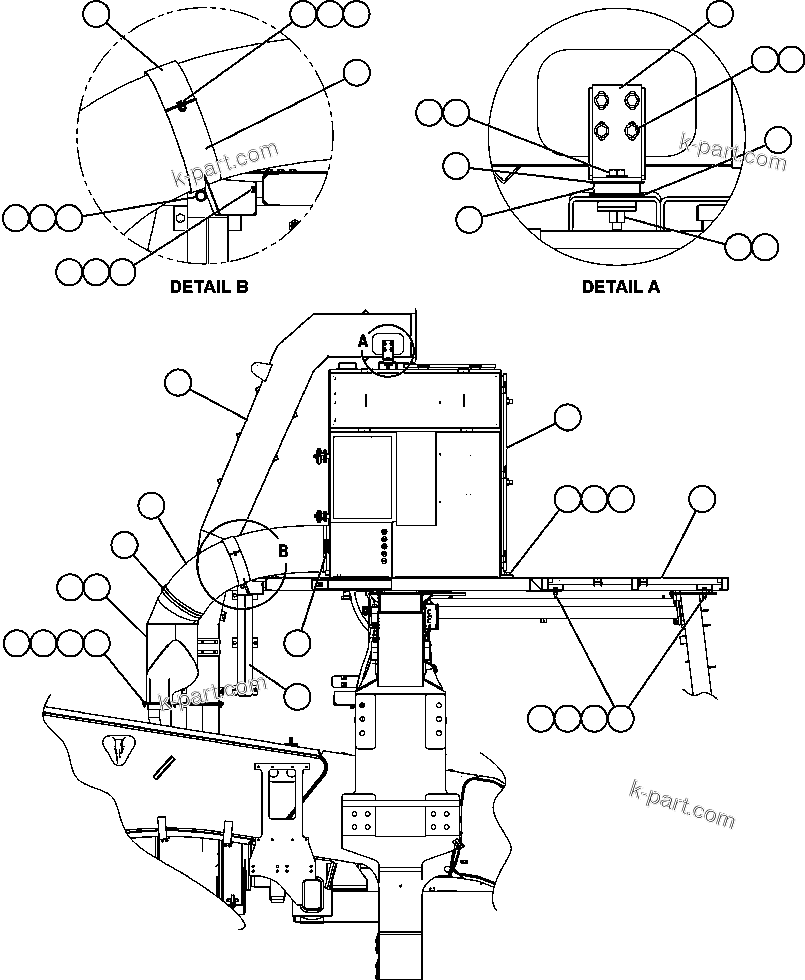 k-part.com

k-part.com

DETAIL B

DETAIL A

A

B

k-part.com

k-part.com