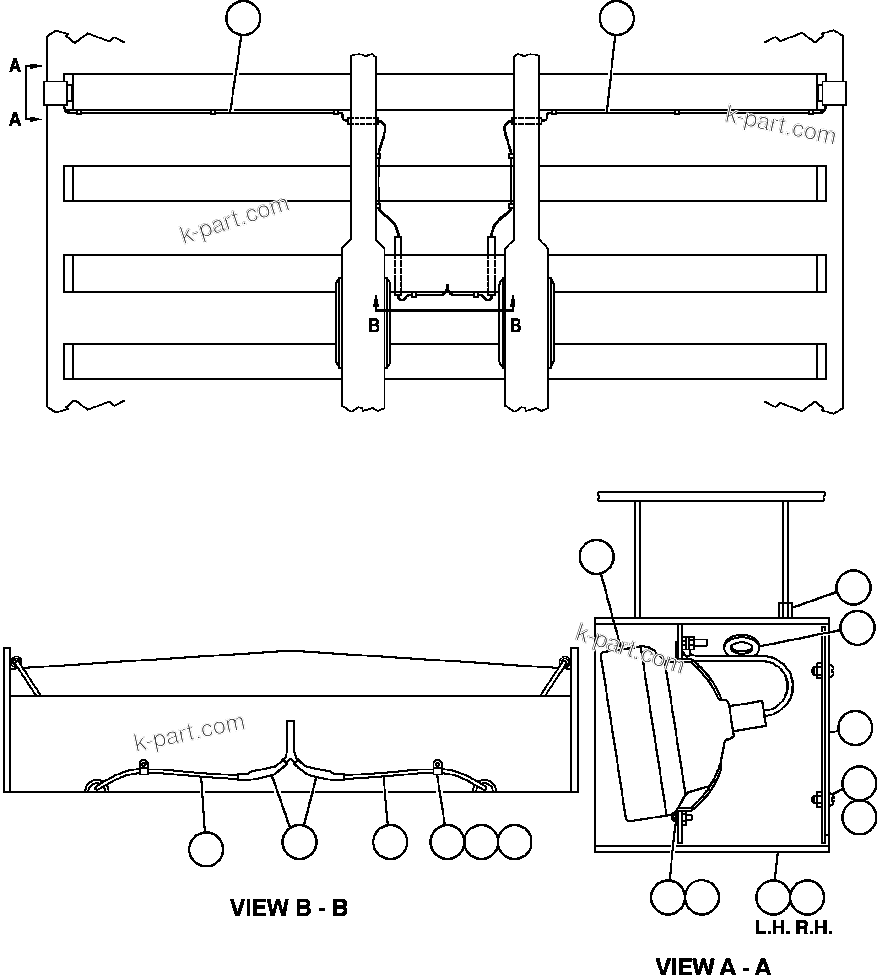 A

A

k-part.com

k-part.com

B

B

k-part.com

k-part.com

VIEW B - B

L.H. R.H.

VIEW A - A