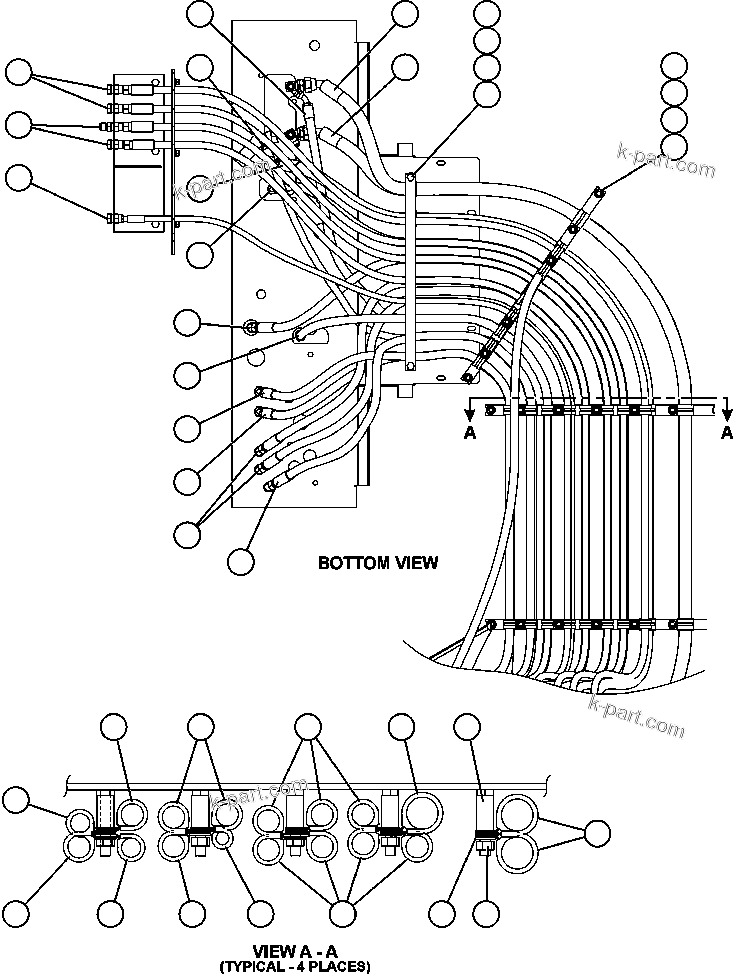 k-part.com

k-part.com

A

A

BOTTOM VIEW

k-part.com

k-part.com

VIEW A - A
(TYPICAL - 4 PLACES)