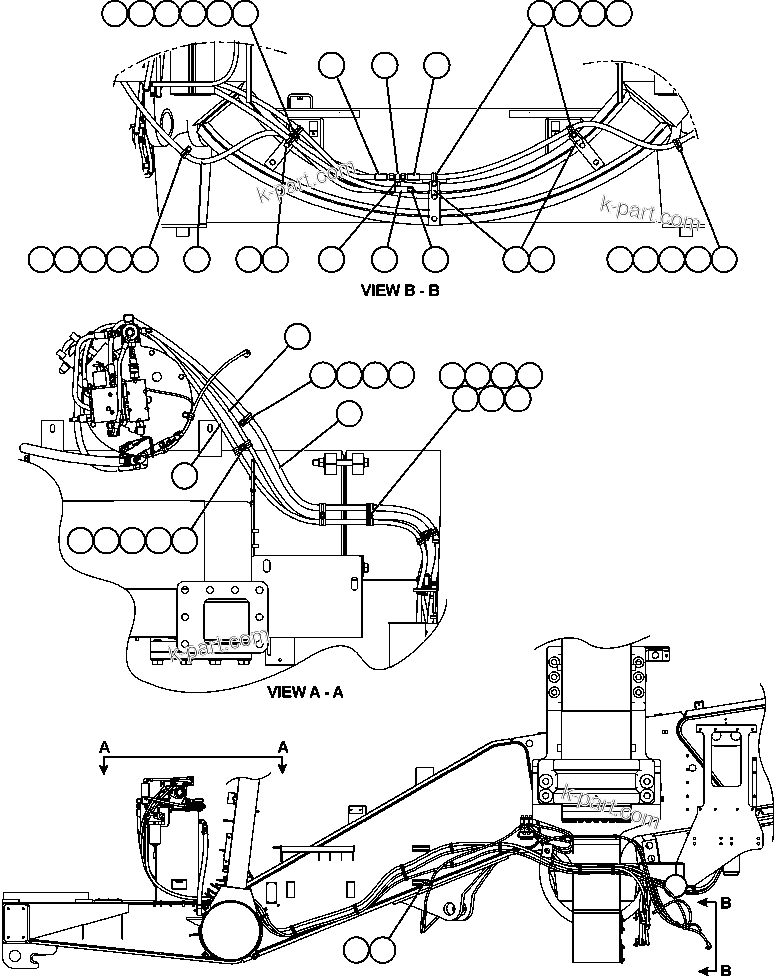 k-part.com
k-part.com
VIEW B - B
k-part.com
VIEW A - A
A
A
k-part.com
B
B