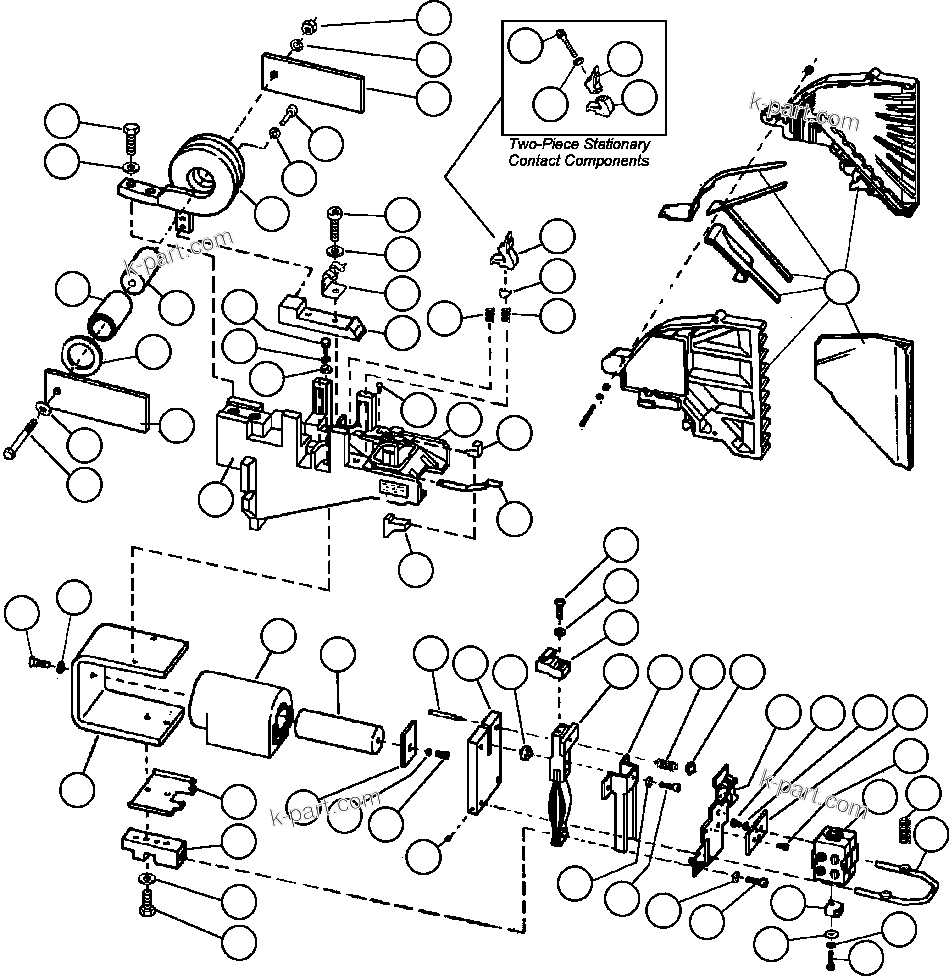 Two-Piece Stationary Contact Components

k-part.com

k-part.com

k-part.com

k-part.com