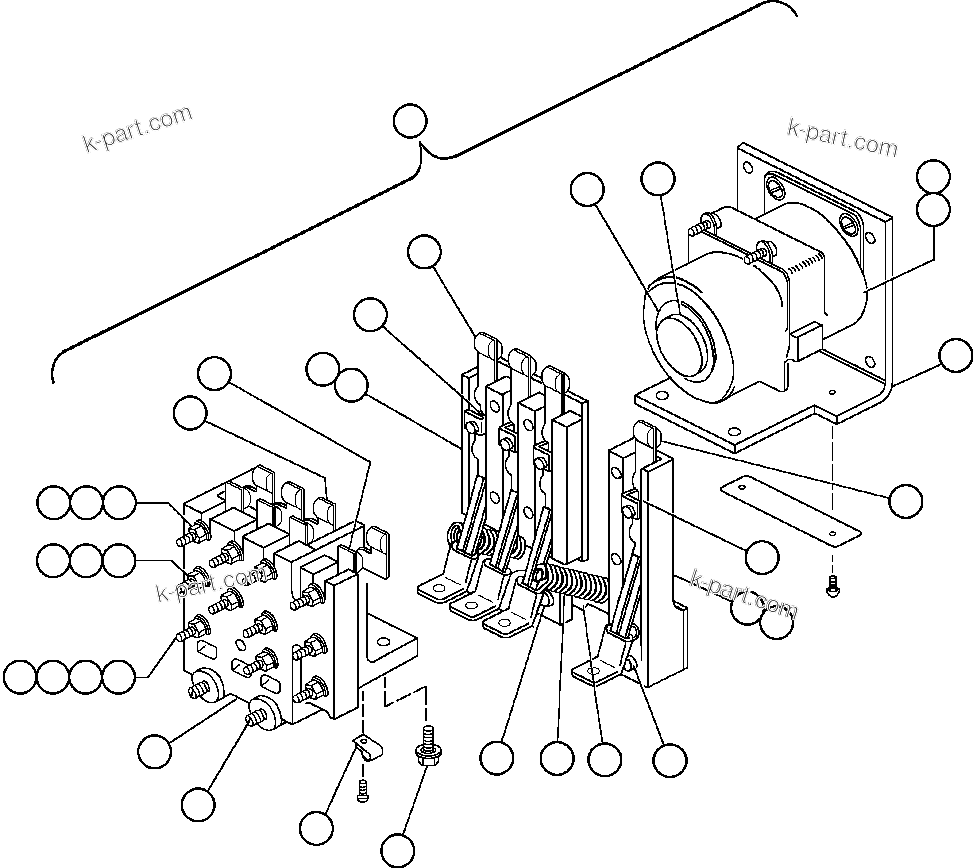 k-part.com
k-part.com
k-part.com
k-part.com