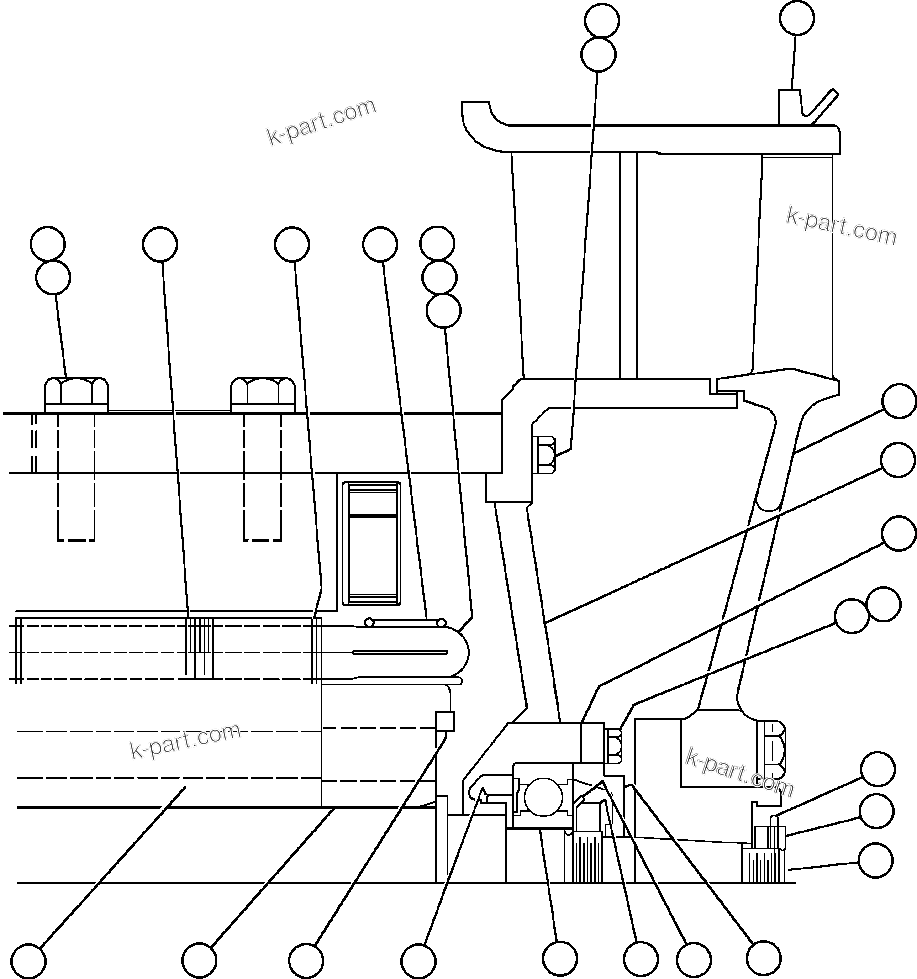 k-part.com

k-part.com

k-part.com

k-part.com