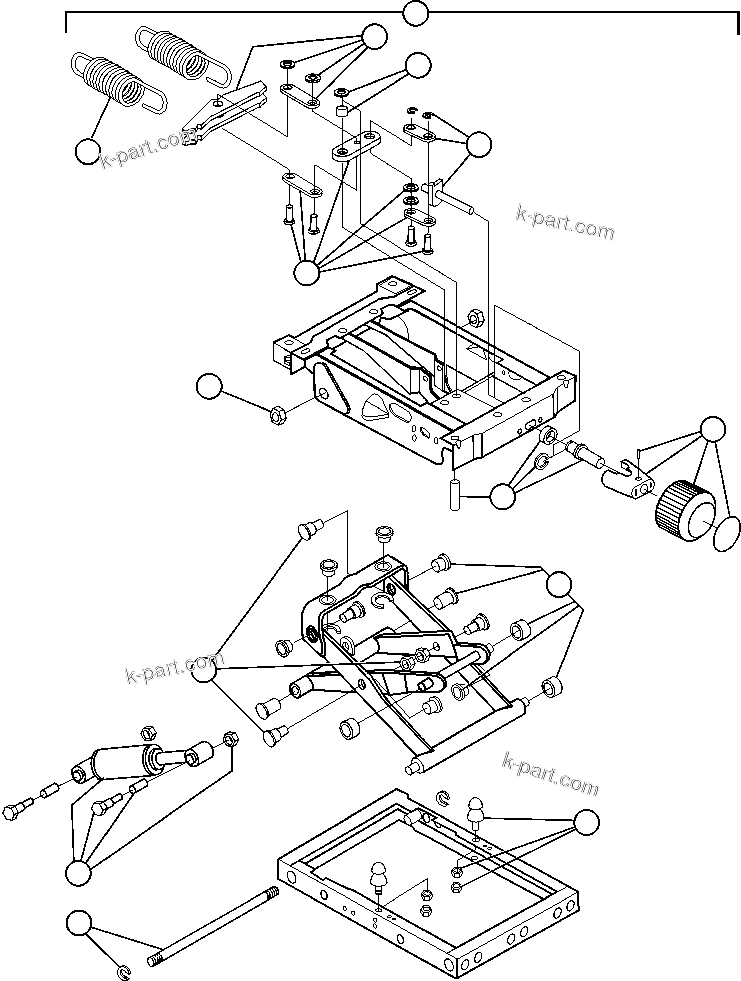 k-part.com
k-part.com
k-part.com
k-part.com