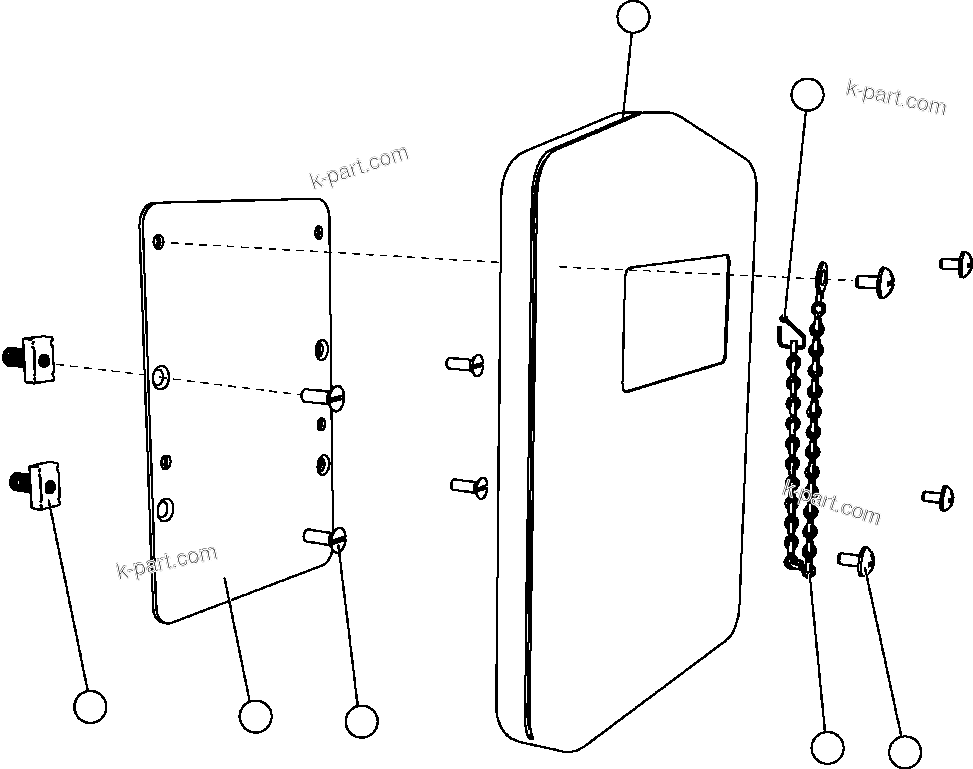 k-part.com

k-part.com

k-part.com

k-part.com