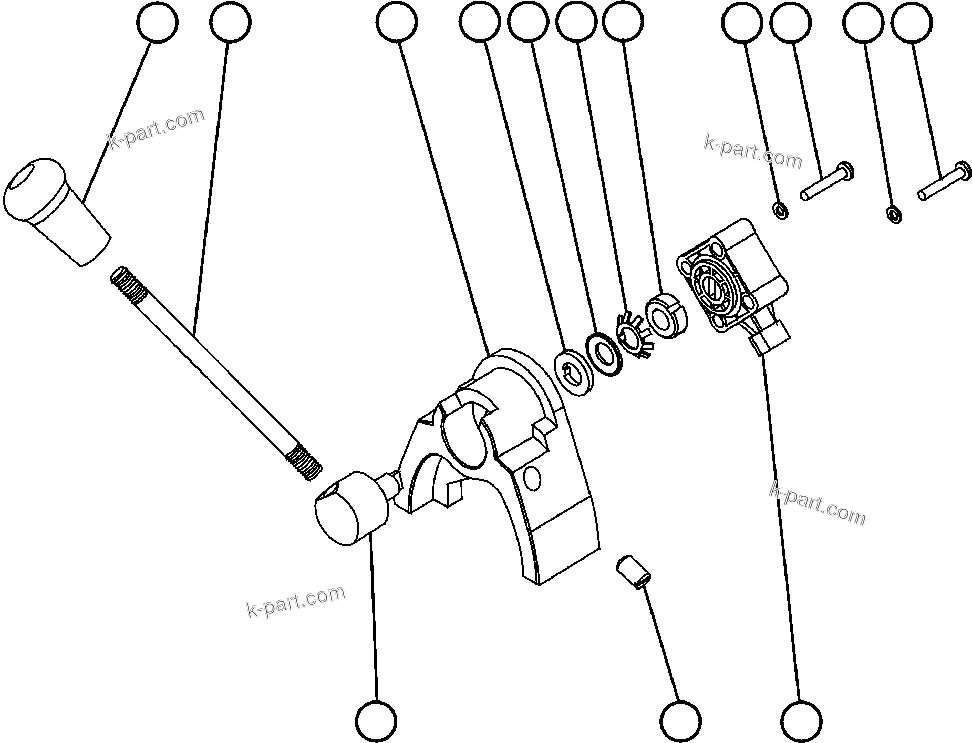 k-part.com

k-part.com

k-part.com

k-part.com