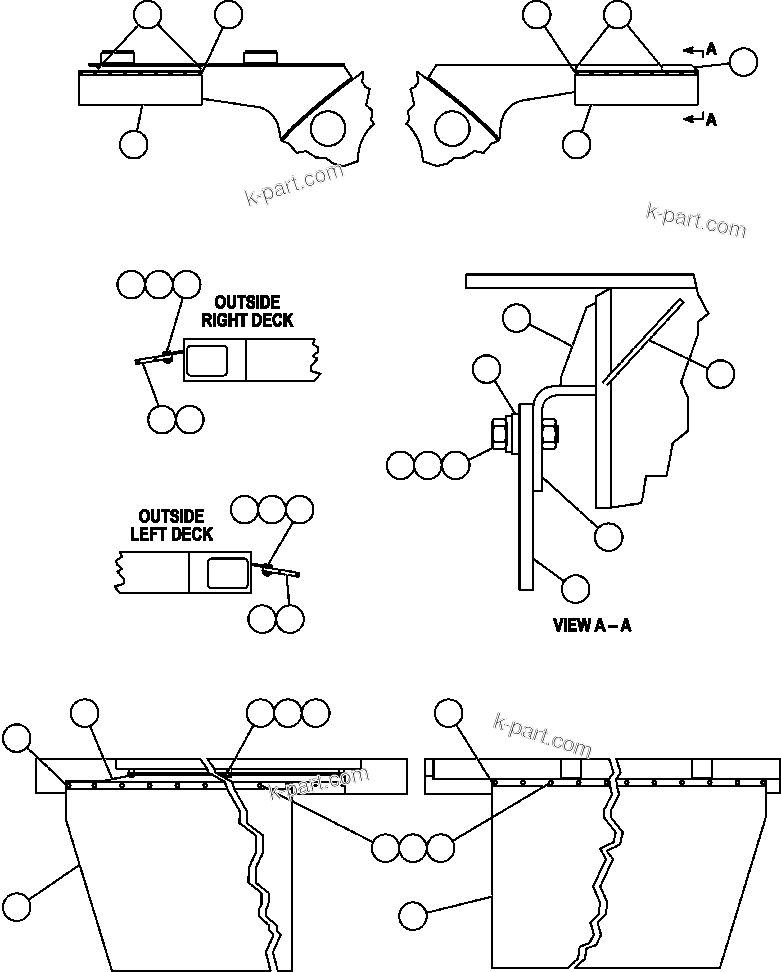 A
A
k-part.com
k-part.com
OUTSIDE RIGHT DECK
OUTSIDE LEFT DECK
VIEW A – A
k-part.com
k-part.com