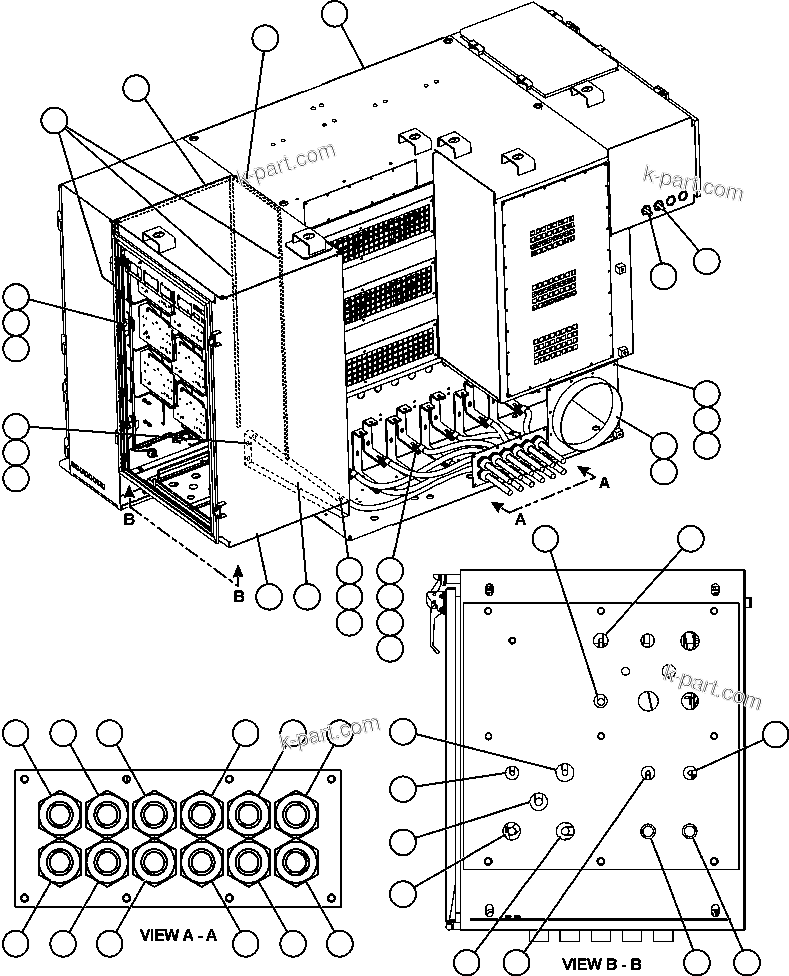 k-part.com

k-part.com

A

A

B

B

k-part.com

k-part.com

VIEW A - A

VIEW B - B