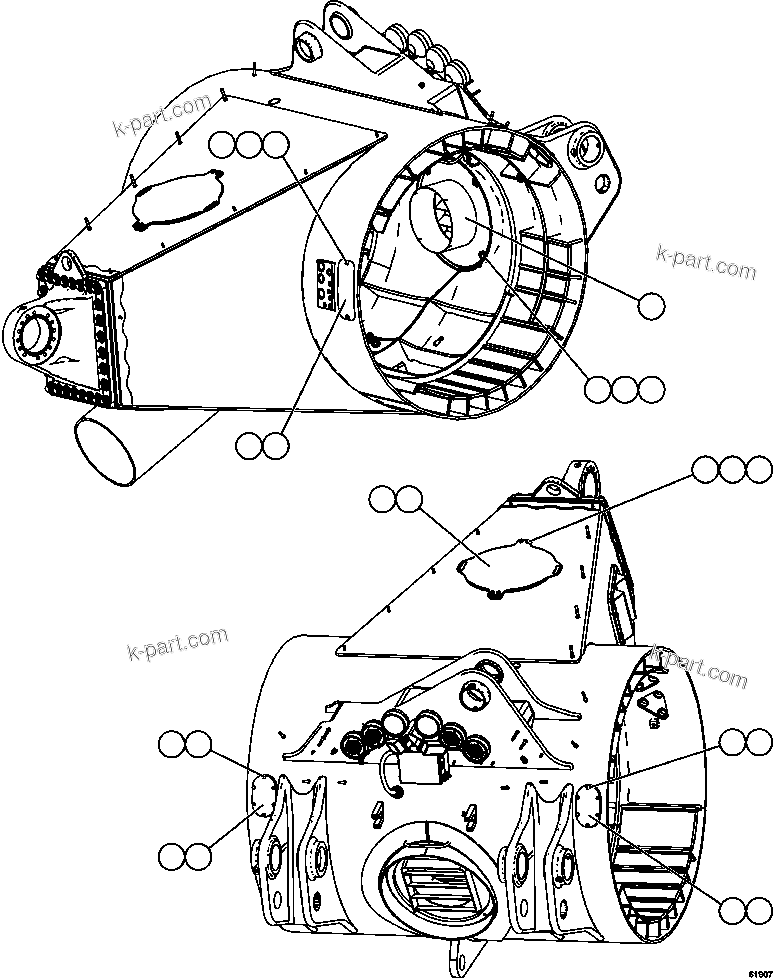 k-part.com

k-part.com

k-part.com

k-part.com

61907