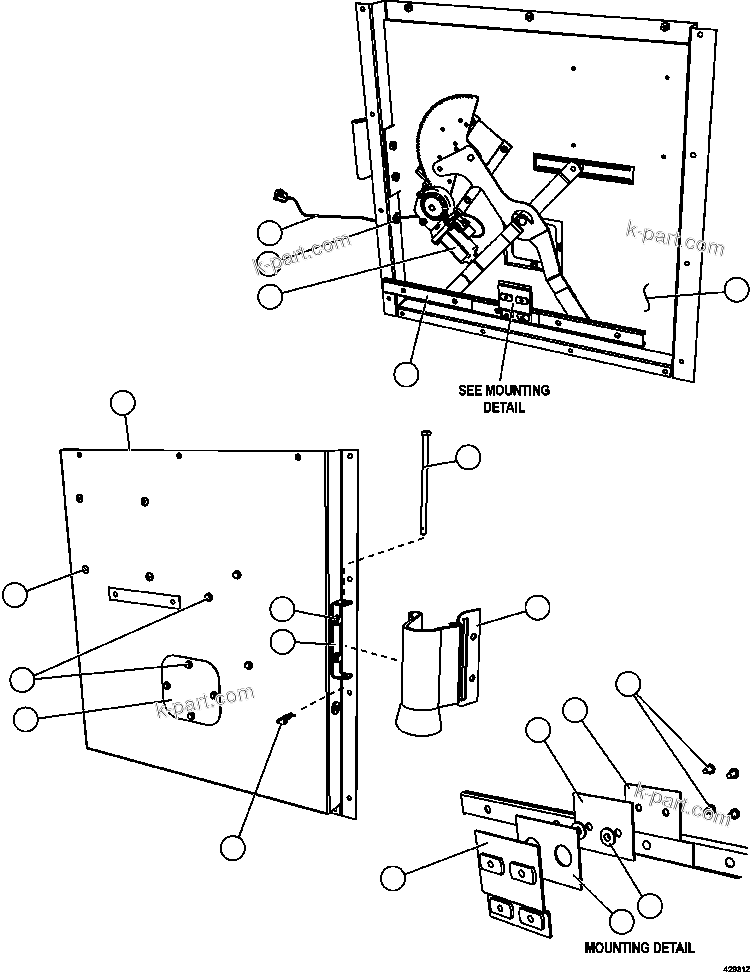 k-part.com

k-part.com

SEE MOUNTING DETAIL

k-part.com

k-part.com

MOUNTING DETAIL

429812