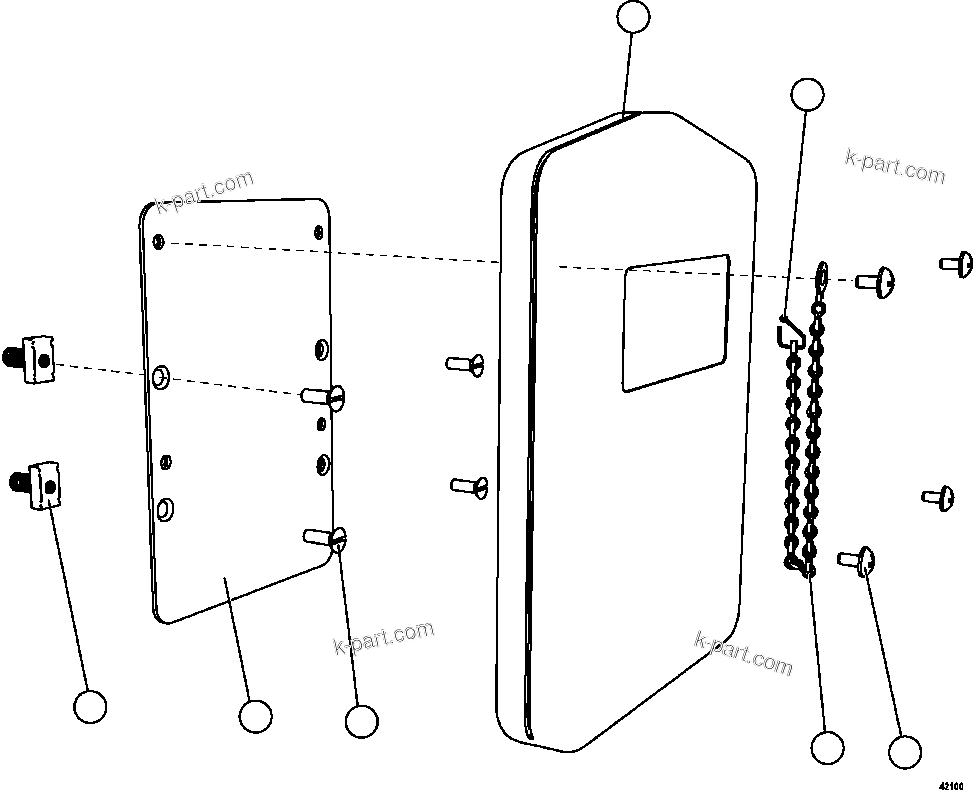 k-part.com
k-part.com
k-part.com
k-part.com
42100