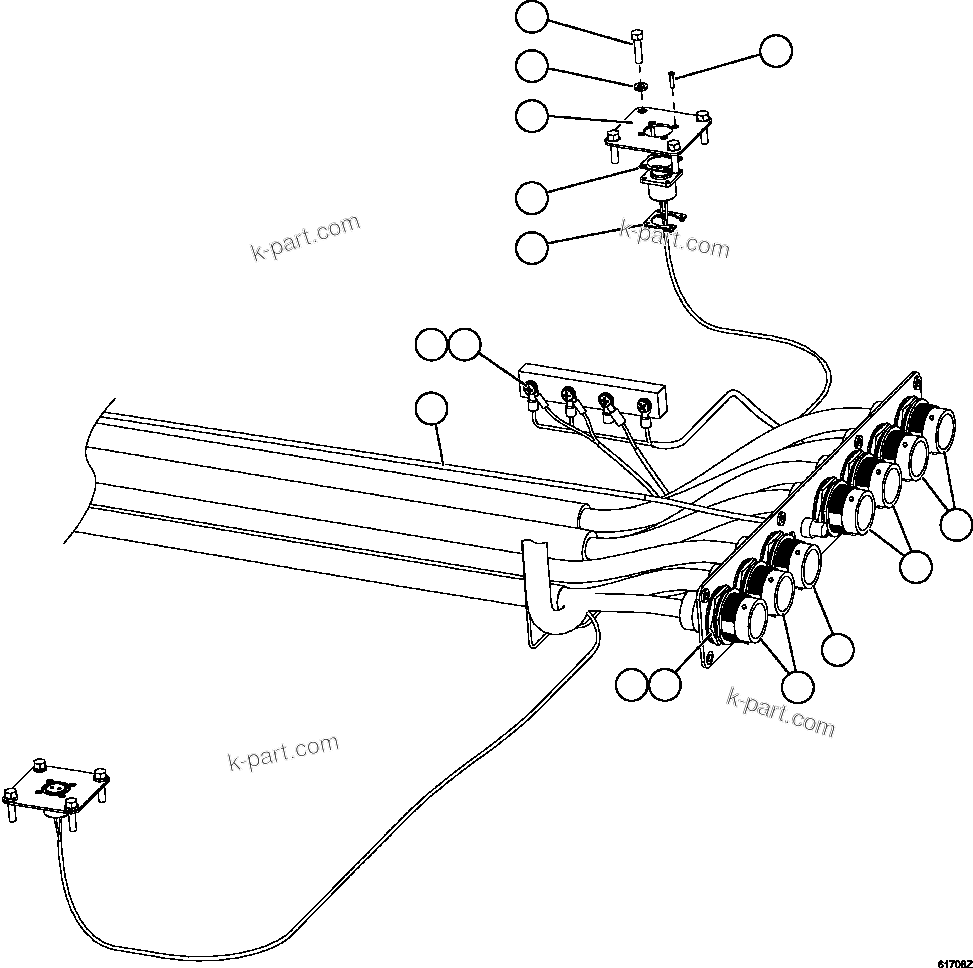 k-part.com

k-part.com

k-part.com

k-part.com

617082