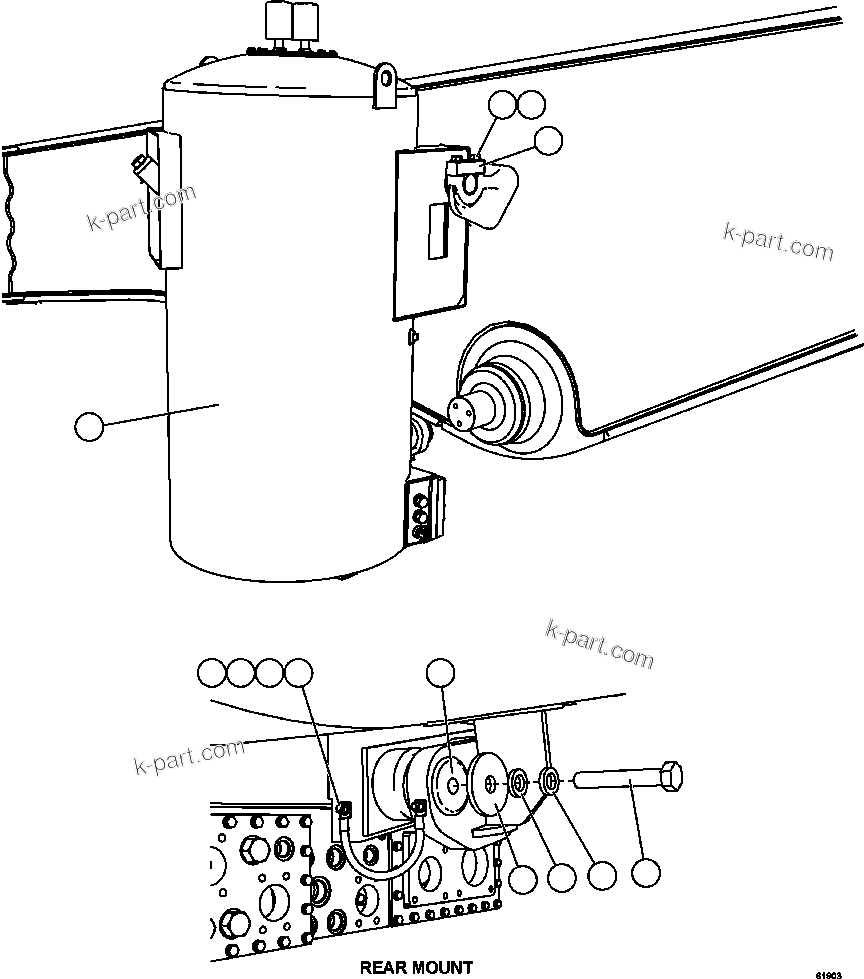 k-part.com

k-part.com

k-part.com

k-part.com

REAR MOUNT

61903