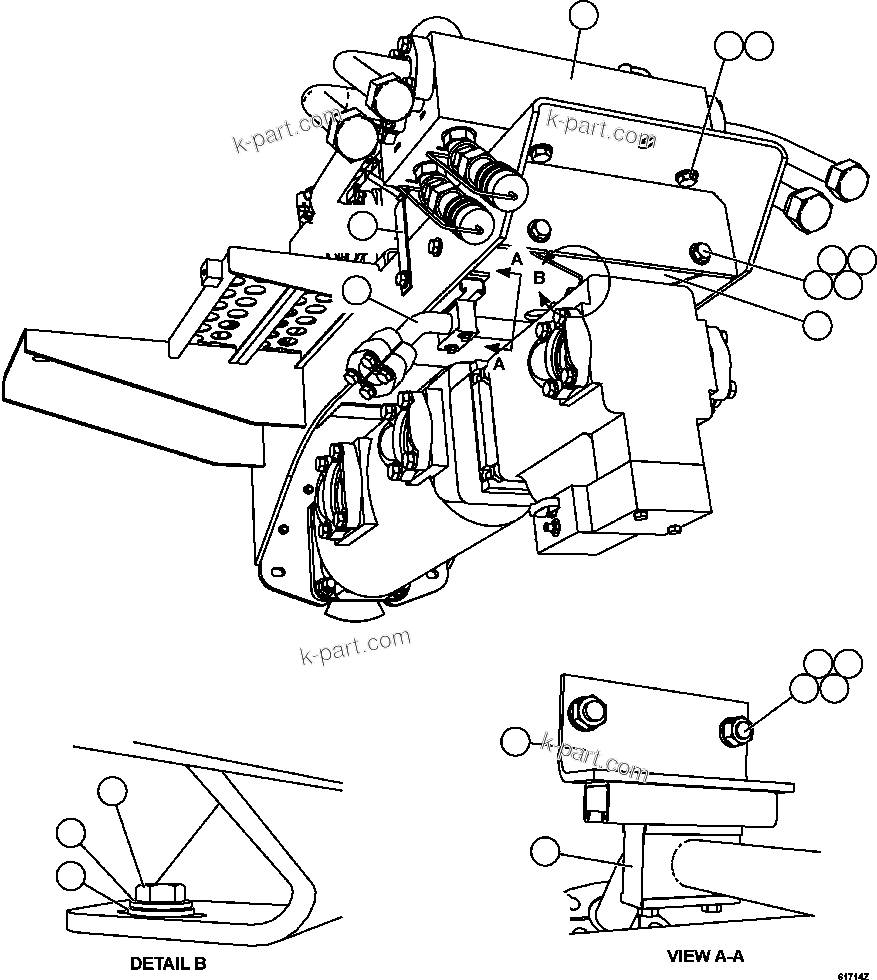 k-part.com

k-part.com

A

B

A

k-part.com

k-part.com

DETAIL B

VIEW A-A

61714Z