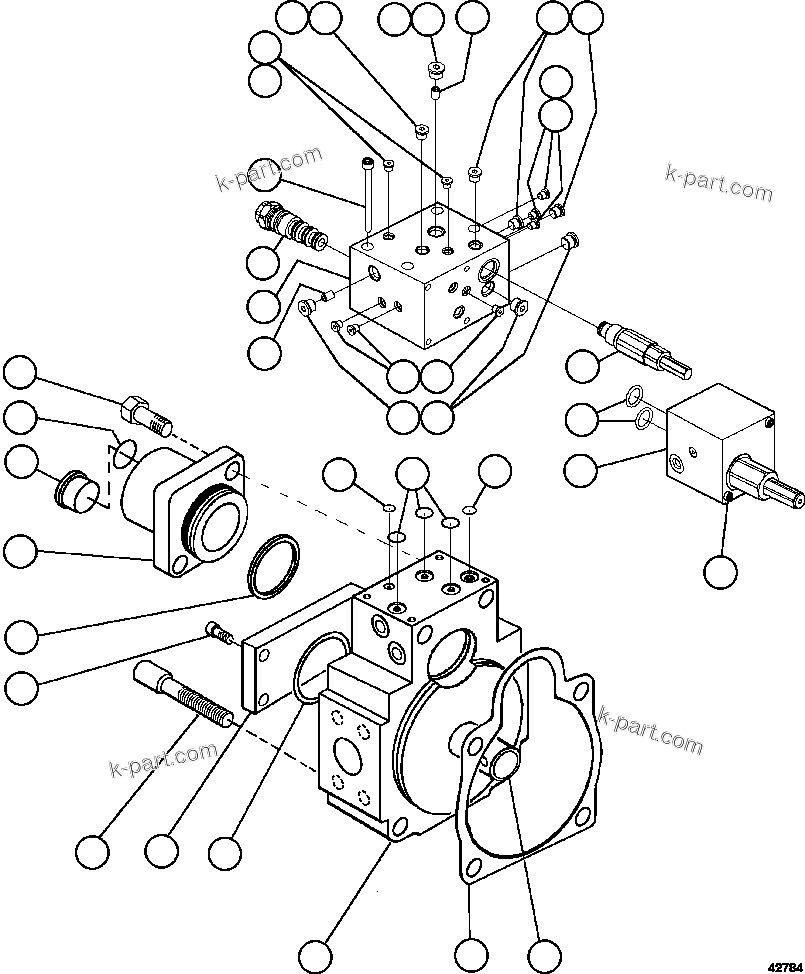 k-part.com
k-part.com
k-part.com
k-part.com
42784