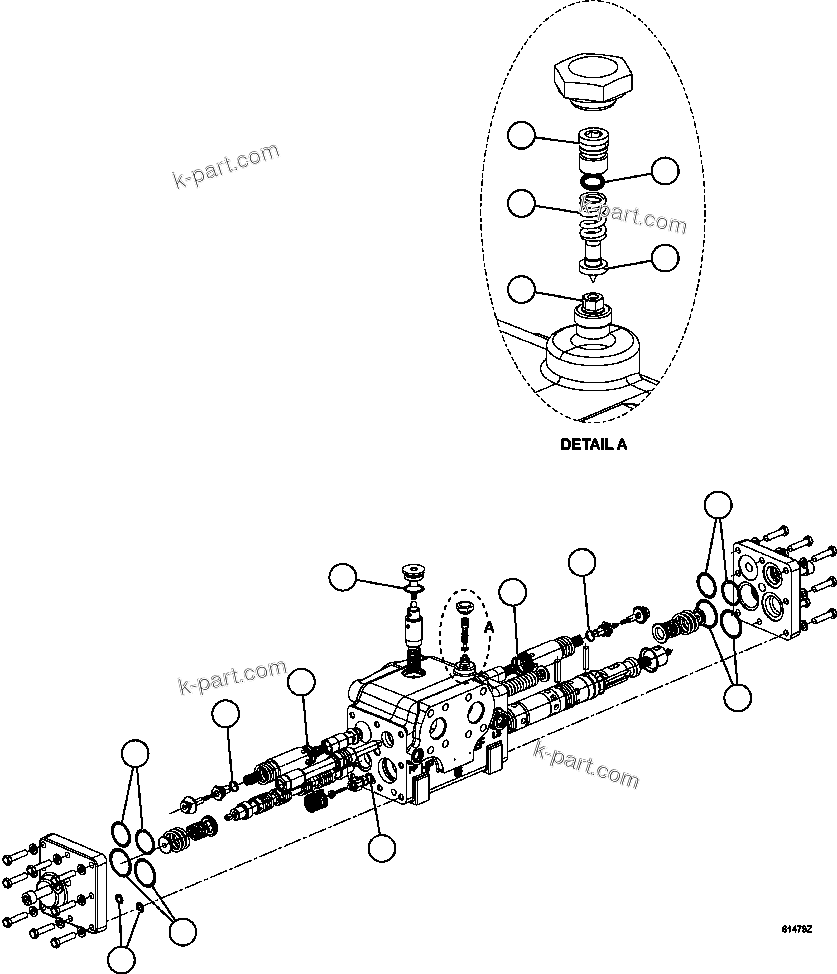 k-part.com

k-part.com

DETAIL A

A

k-part.com

k-part.com

61479Z