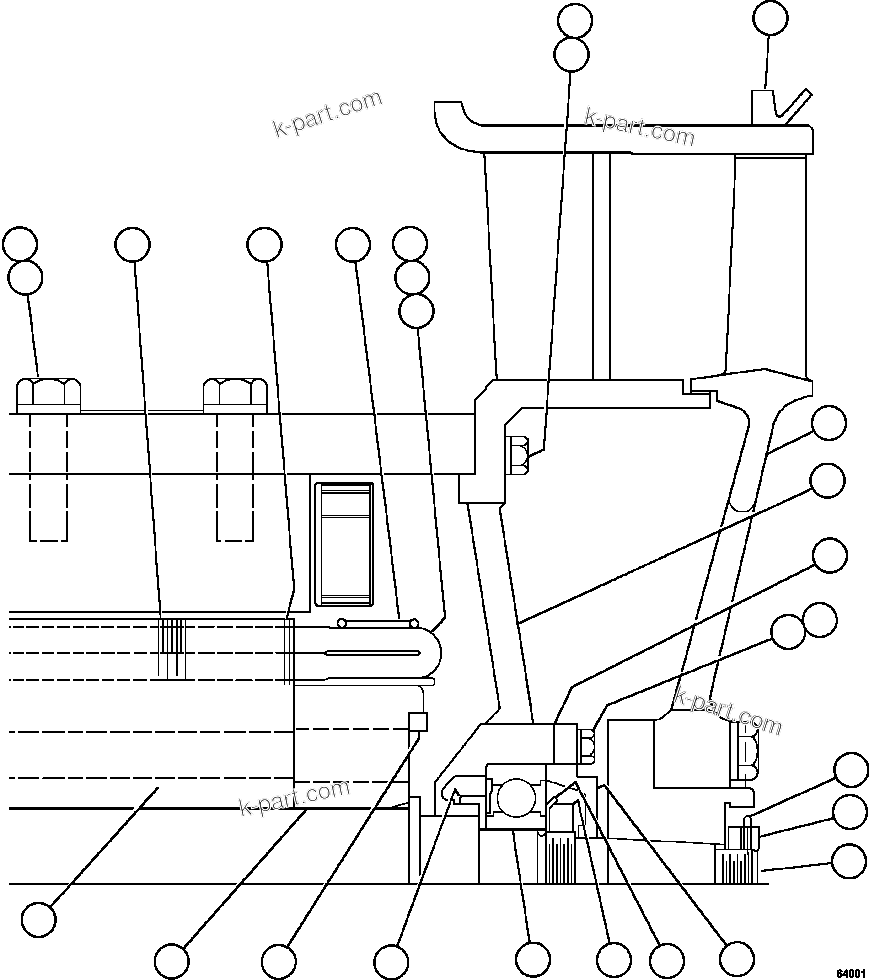 k-part.com

k-part.com

k-part.com

k-part.com

64001