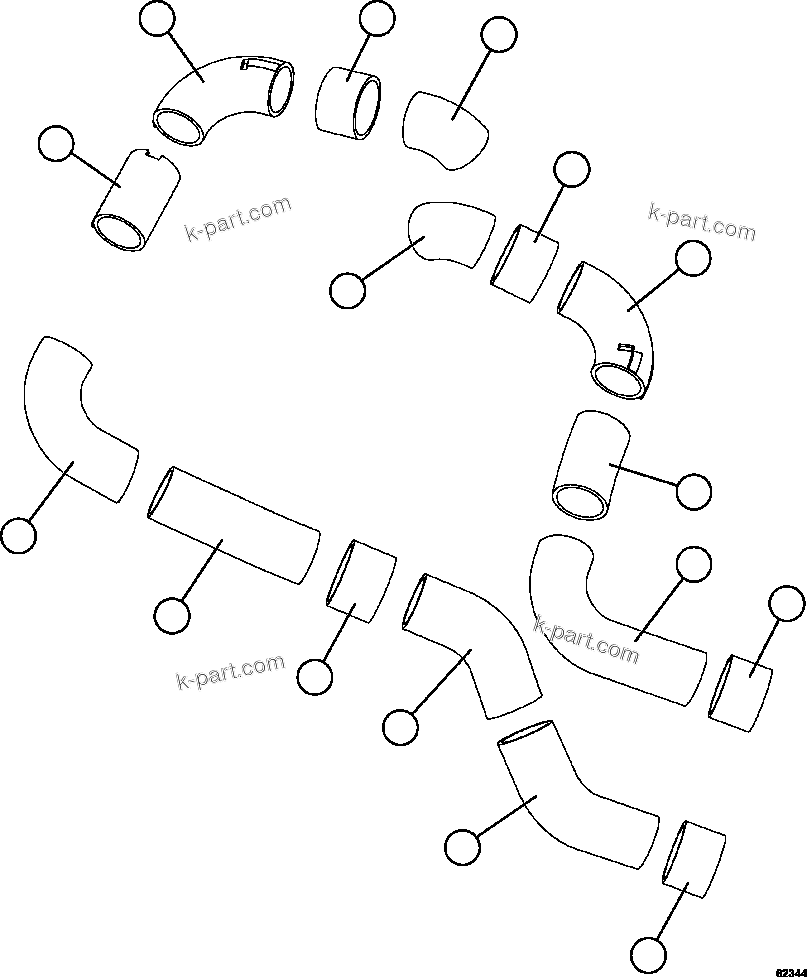 k-part.com

k-part.com

k-part.com

k-part.com

62344