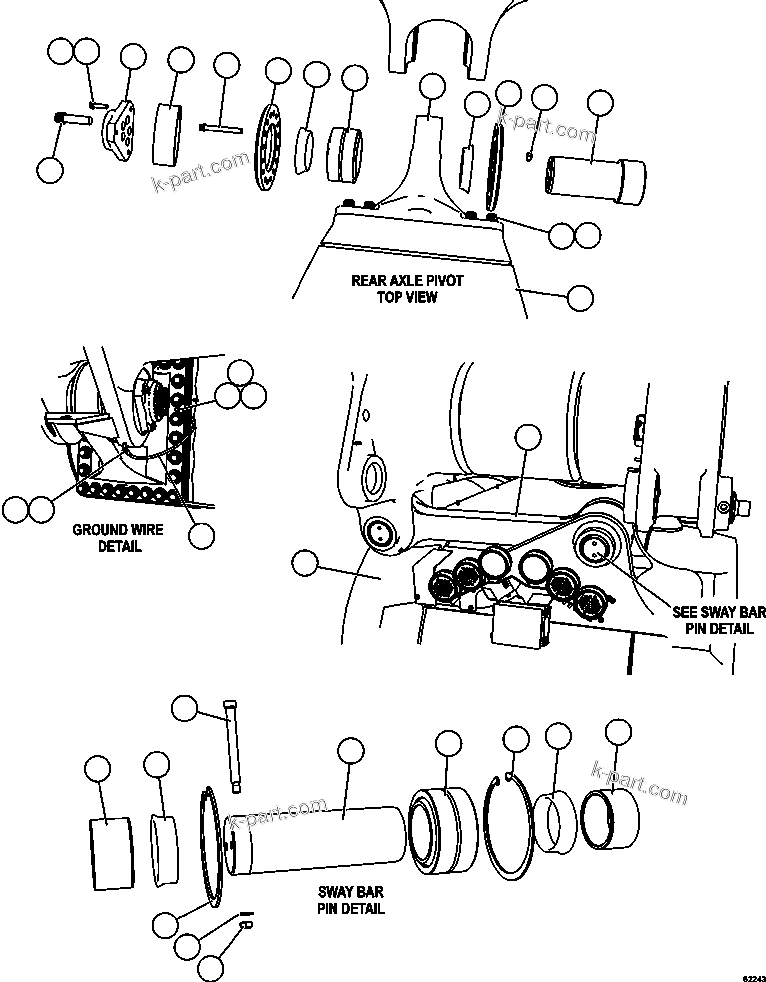 k-part.com

k-part.com

REAR AXLE PIVOT
TOP VIEW

GROUND WIRE
DETAIL

SEE SWAY BAR
PIN DETAIL

k-part.com

k-part.com

SWAY BAR
PIN DETAIL

62243