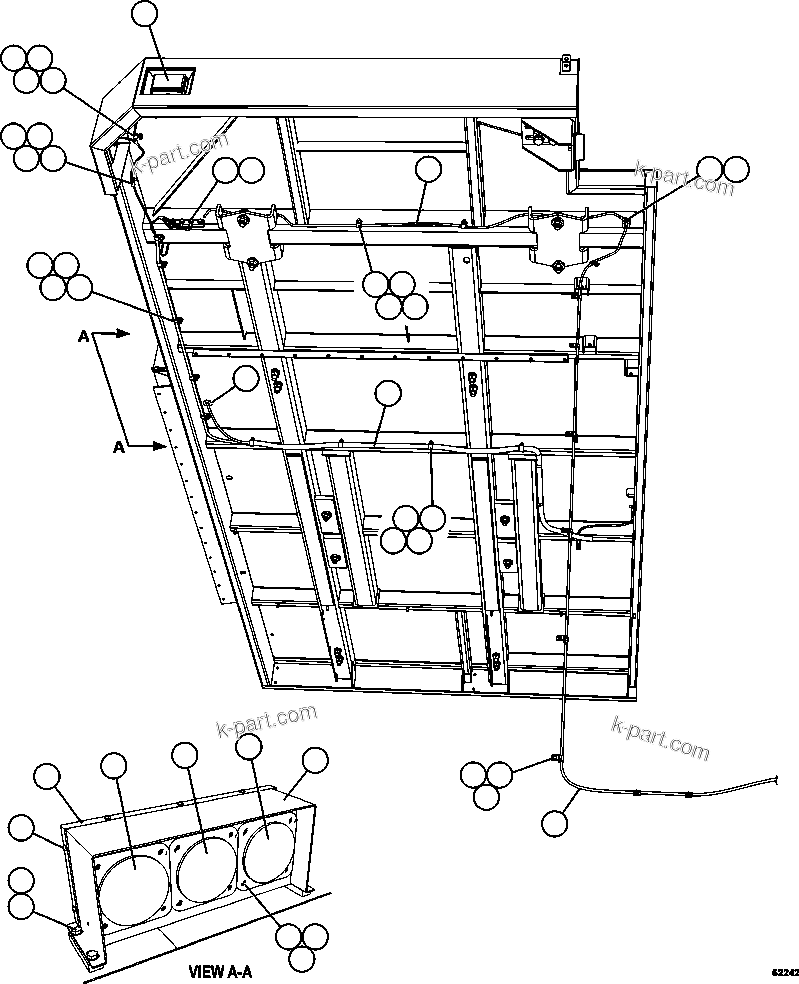 k-part.com
k-part.com
A
A
k-part.com
k-part.com
VIEW A-A
62242