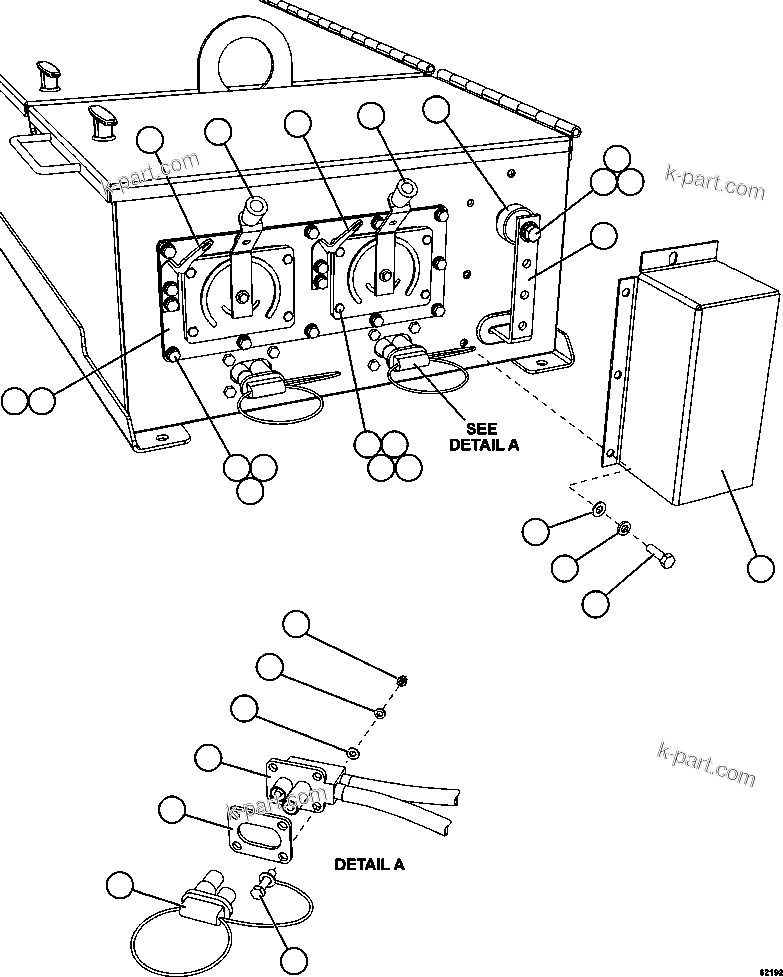 k-part.com

k-part.com

SEE
DETAIL A

k-part.com

k-part.com

DETAIL A

62192