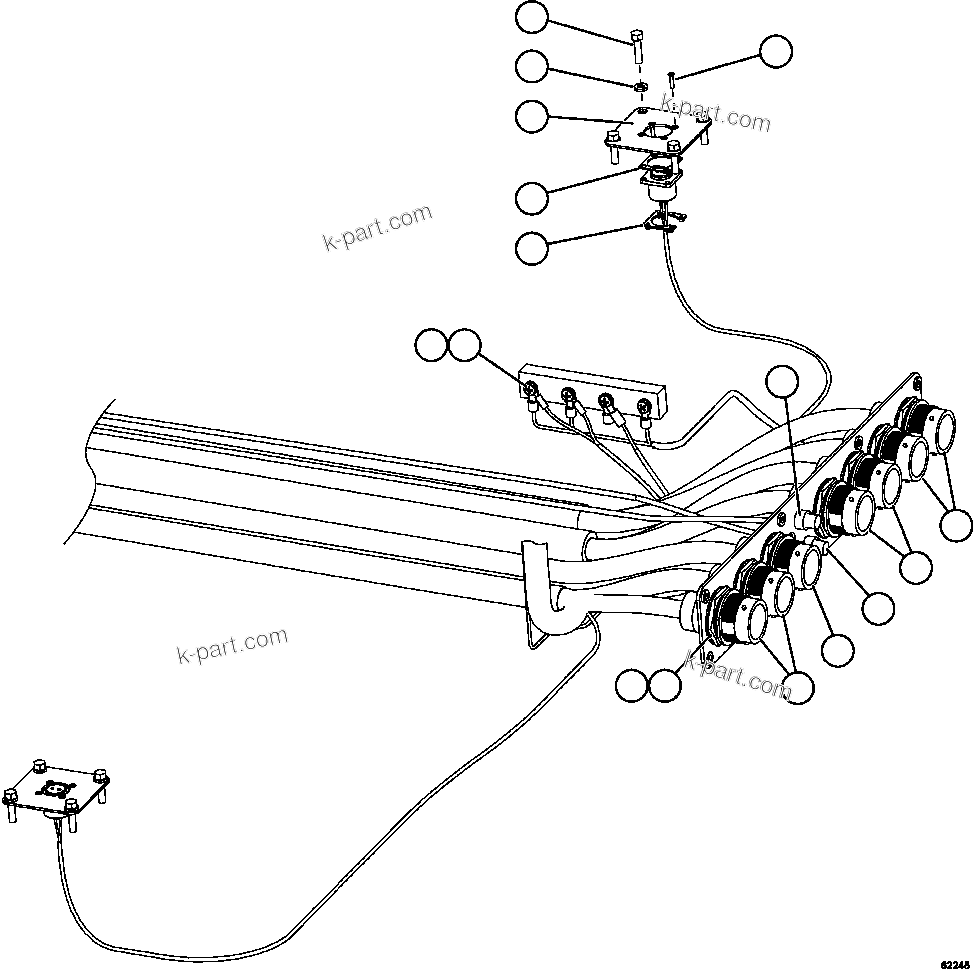 k-part.com

k-part.com

k-part.com

k-part.com

62245