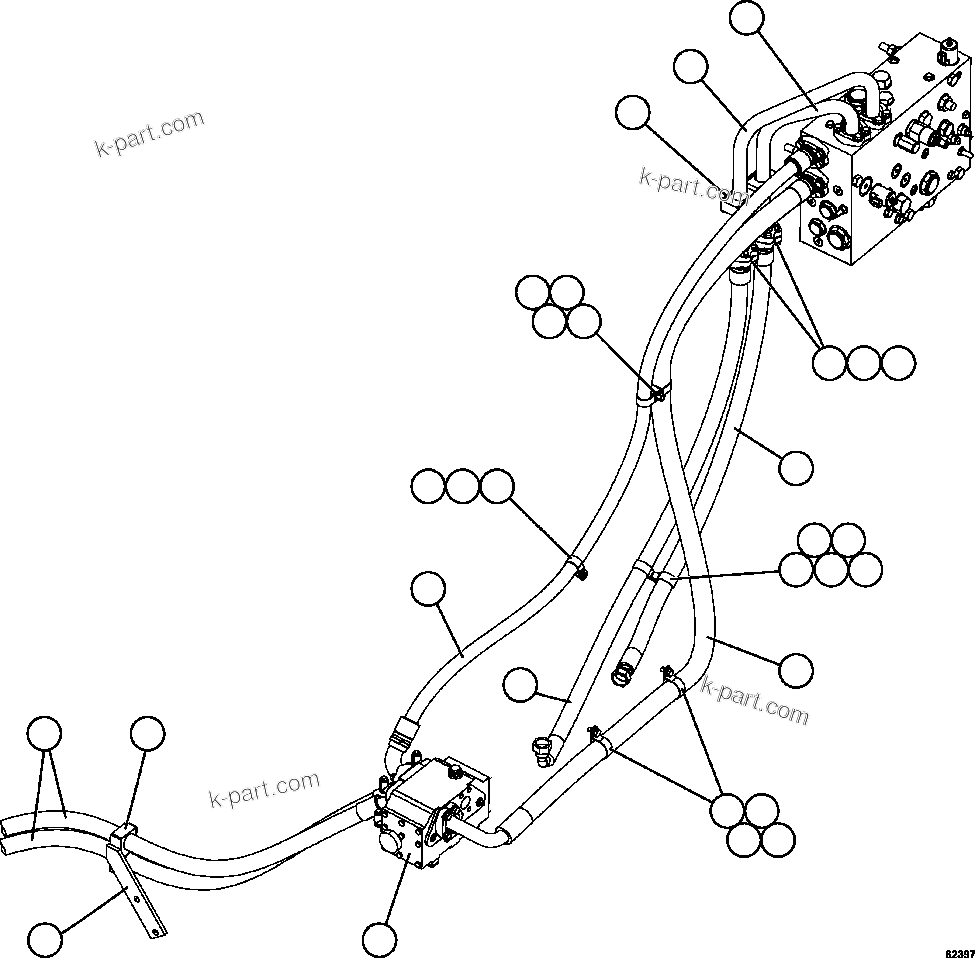 k-part.com

k-part.com

k-part.com

k-part.com

82397