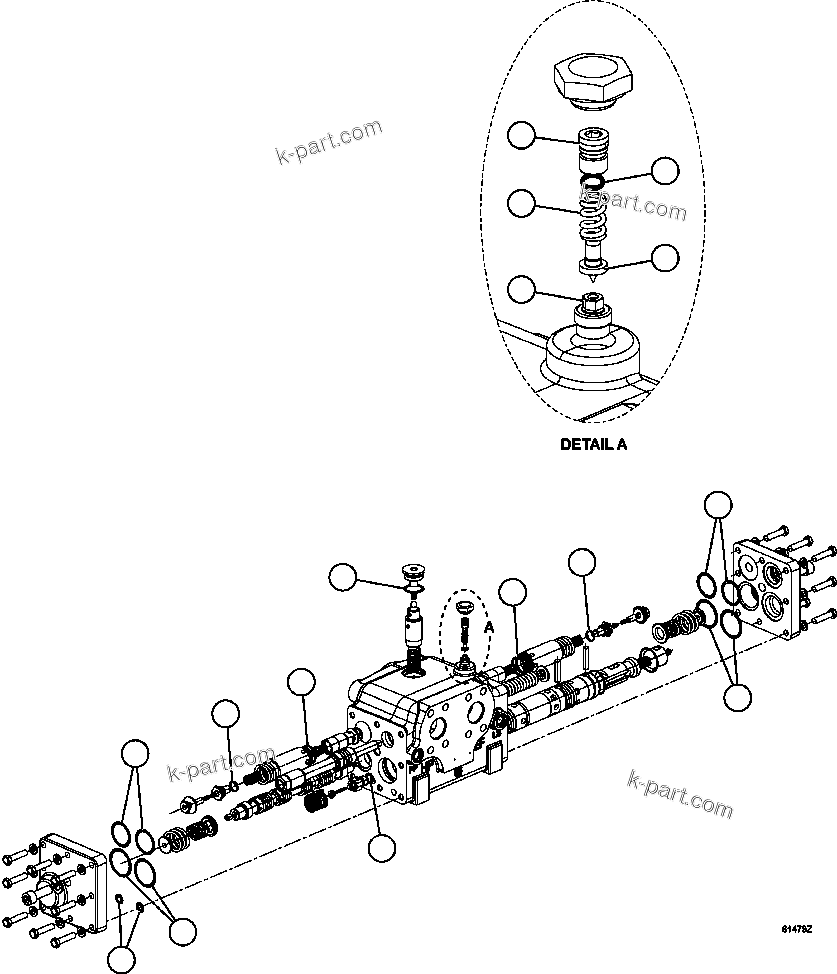 k-part.com

k-part.com

DETAIL A

A

k-part.com

k-part.com

61479Z