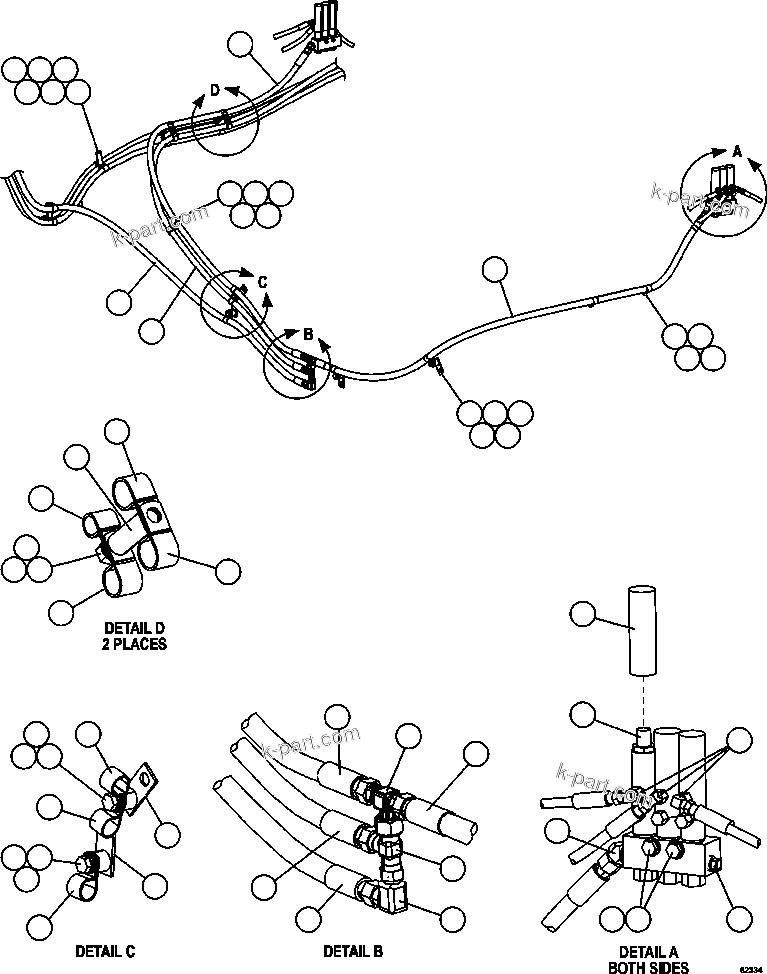 D

A

k-part.com

k-part.com

C

B

DETAIL D
2 PLACES

k-part.com

k-part.com

DETAIL C

DETAIL B

DETAIL A
BOTH SIDES

62334