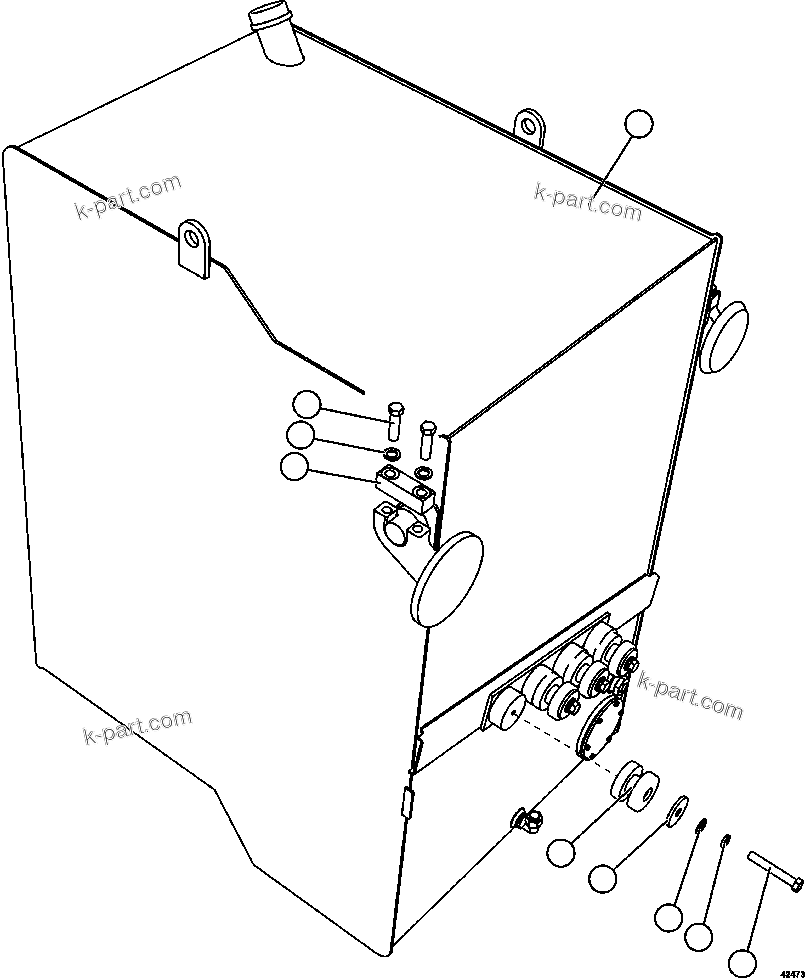 k-part.com

k-part.com

k-part.com

k-part.com

42473