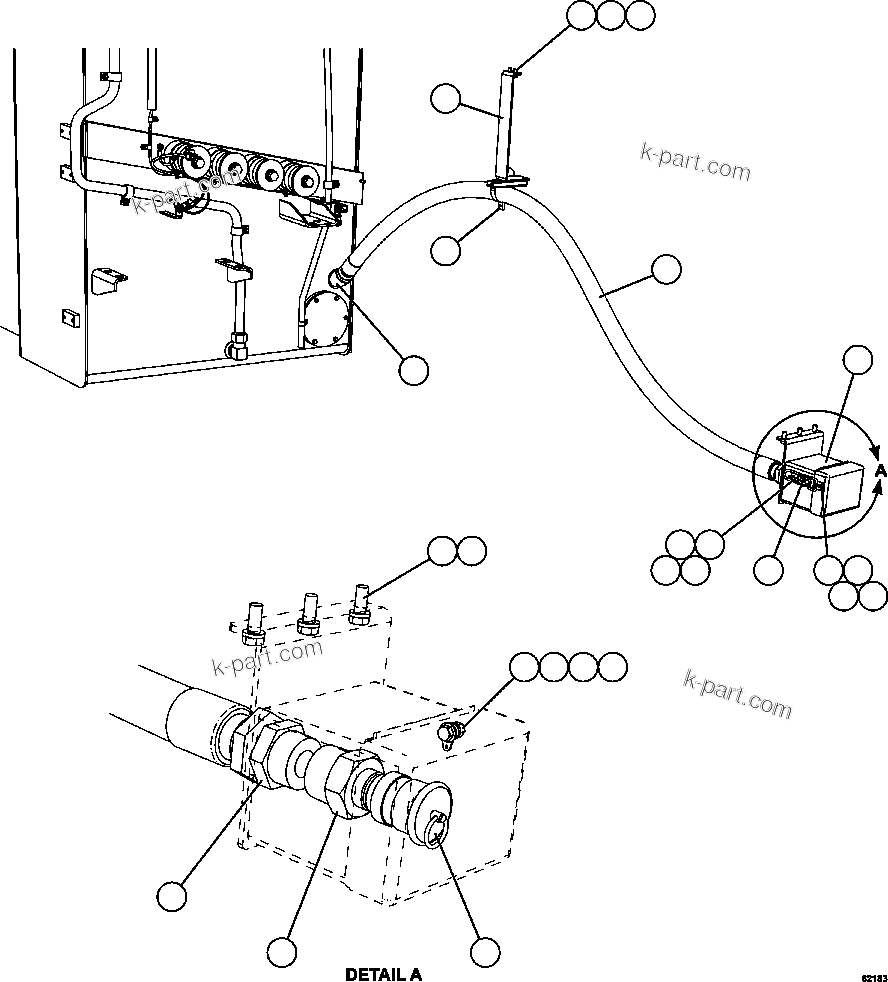 k-part.com

k-part.com

A

k-part.com

k-part.com

DETAIL A

62183