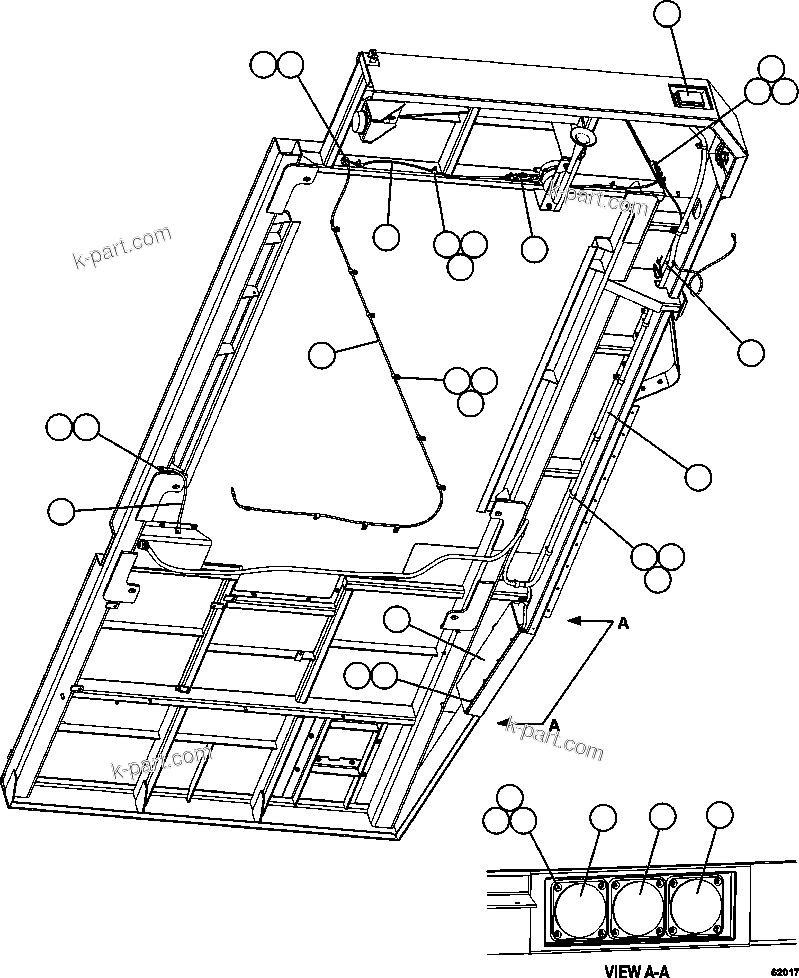 k-part.com

k-part.com

A

A

k-part.com

k-part.com

VIEW A-A

62017